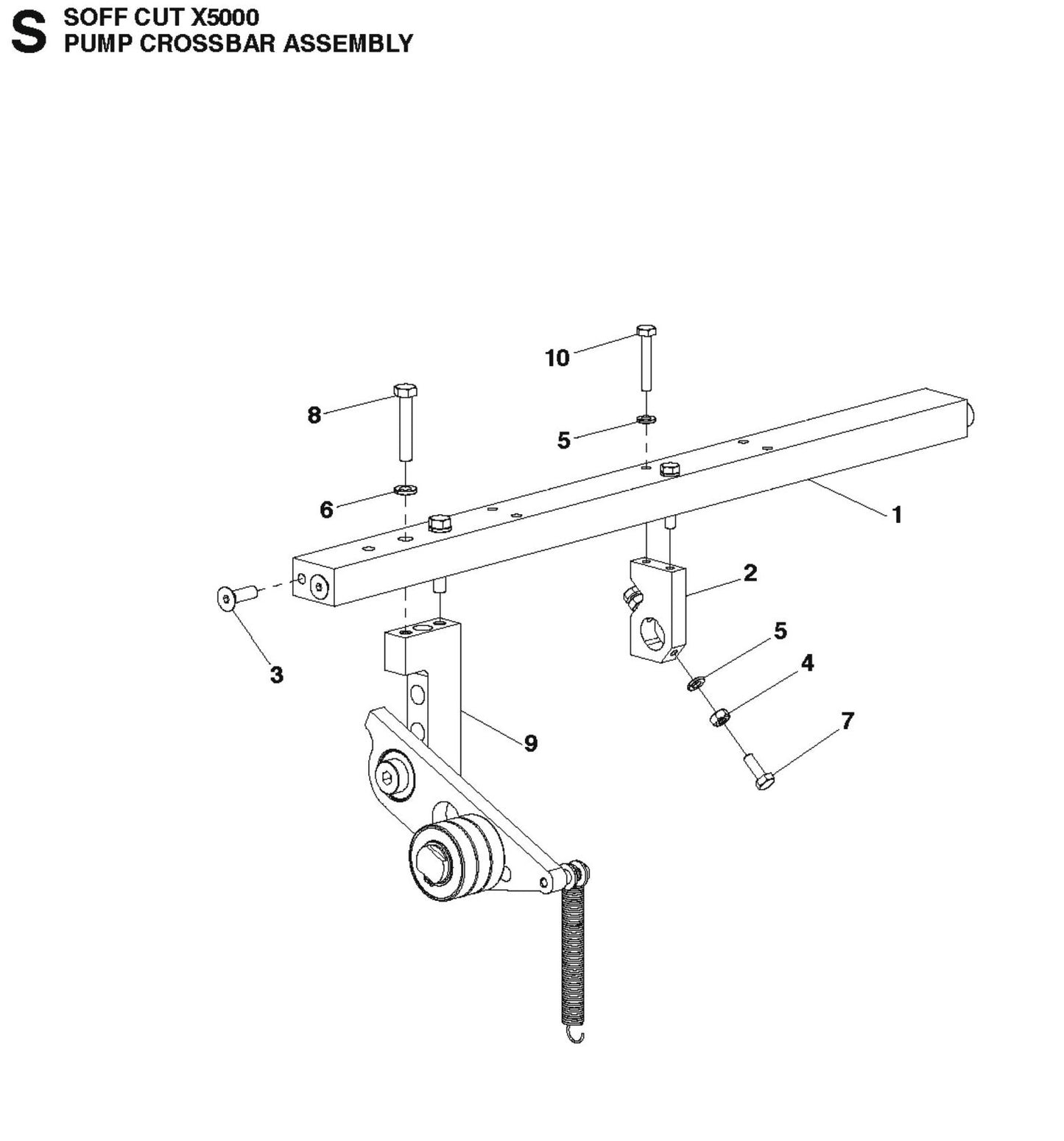 S SOFF CUT X5000
PUMP CROSSBAR ASSEMBLY

10
8
5
6
1
2
3
5
4
7
9