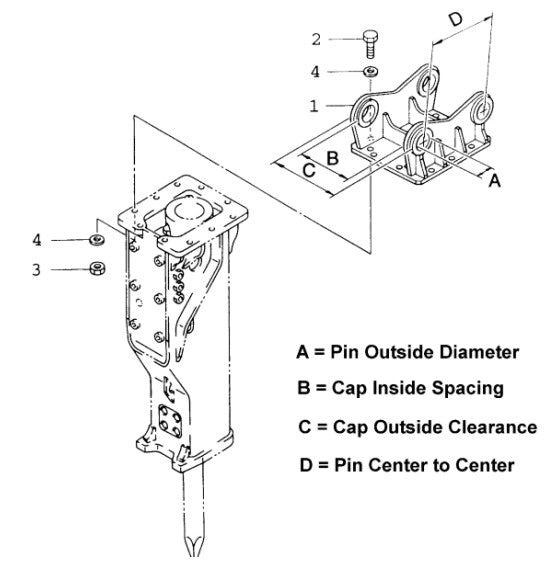 D
2
4
1
B
C
A
4
3
A = Pin Outside Diameter
B = Cap Inside Spacing
C = Cap Outside Clearance
D = Pin Center to Center