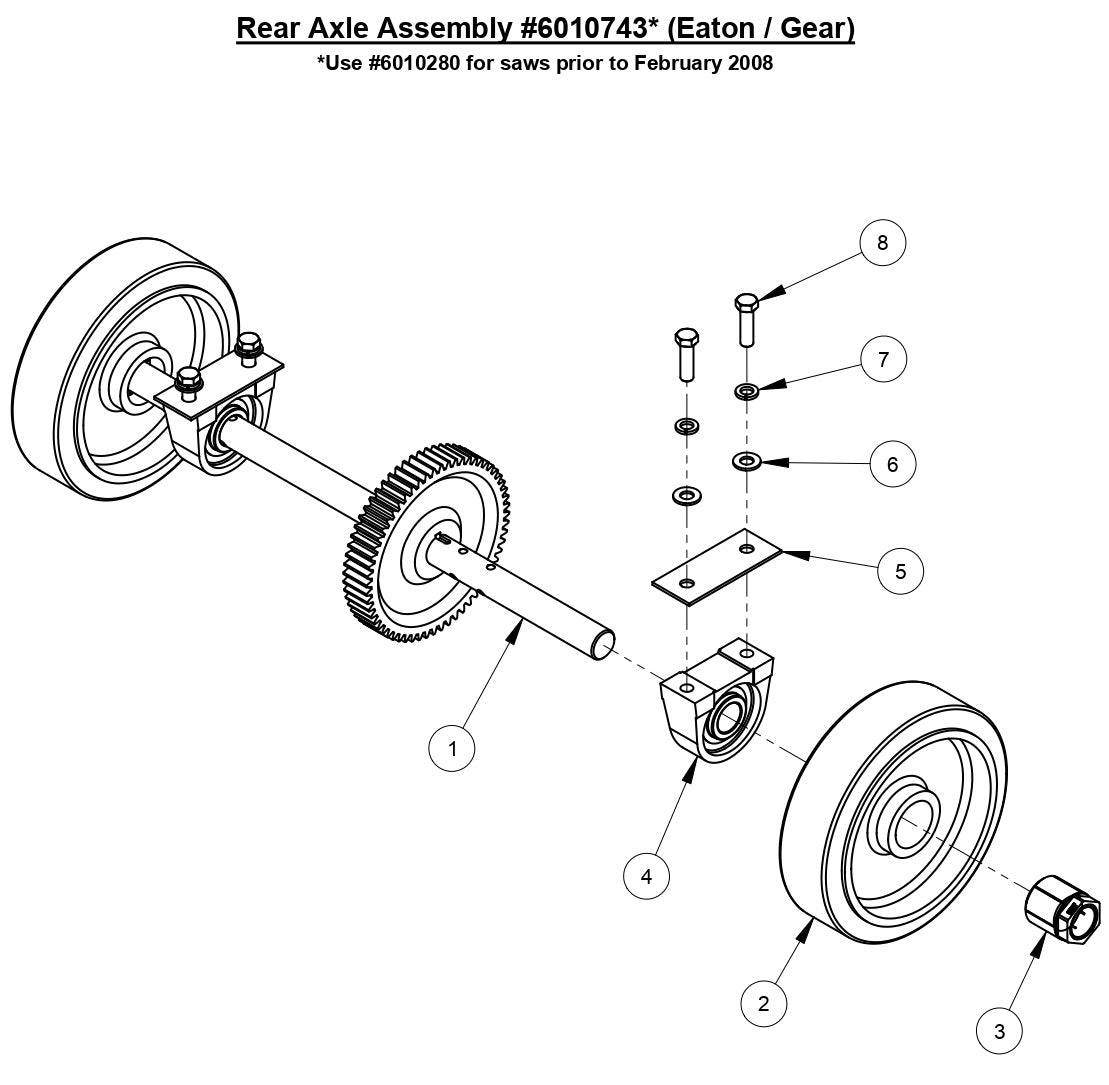 Rear Axle Assembly #6010743* (Eaton / Gear)
*Use #6010280 for saws prior to February 2008

8
7
6
5
1
4
2
3