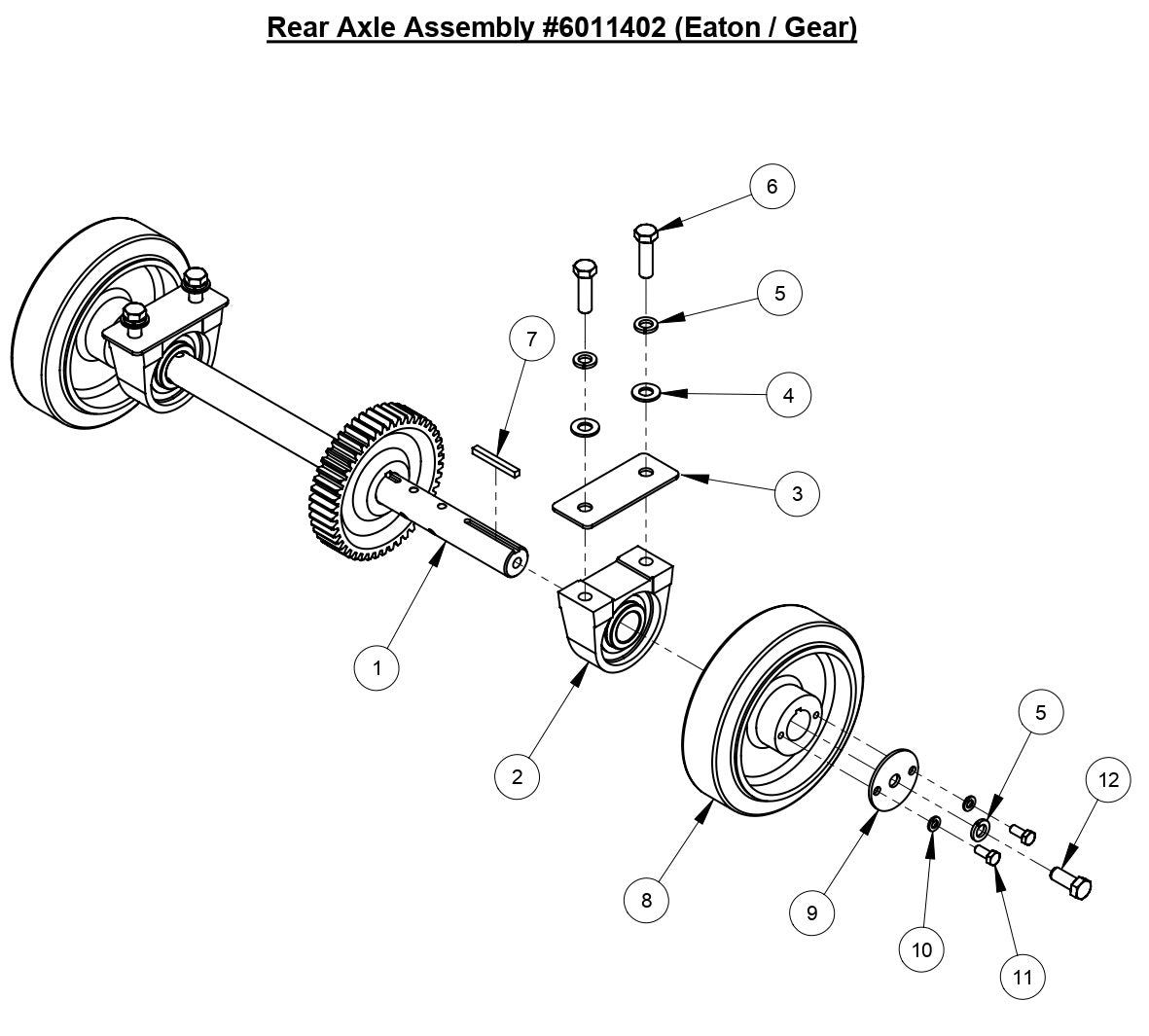 Rear Axle Assembly #6011402 (Eaton / Gear)

6
5
7
4
3
1
2
5
12
8
9
10
11