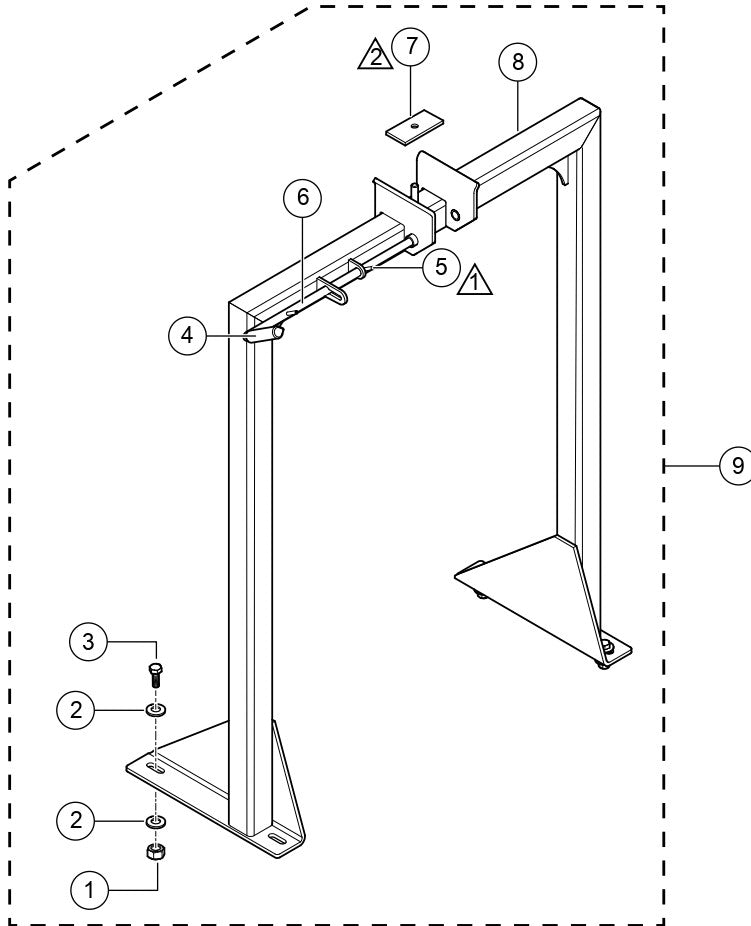 2
7
8
6
5
1
4
9
3
2
2
1