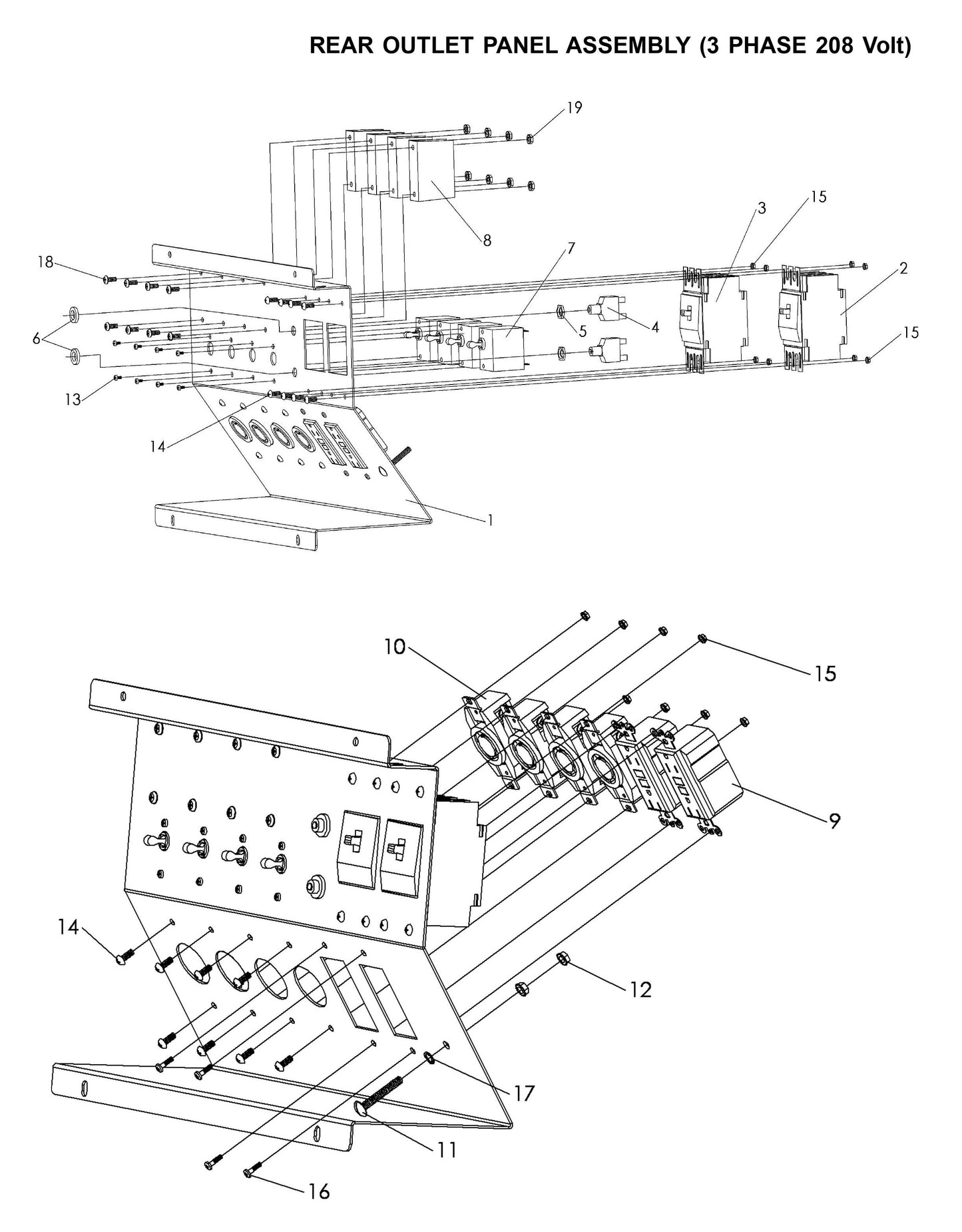 REAR OUTLET PANEL ASSEMBLY (3 PHASE 208 Volt)

19
15
3
8
7
18
2
6
5
4
15
13
14
1

10
15
9
14
12
17
11
16