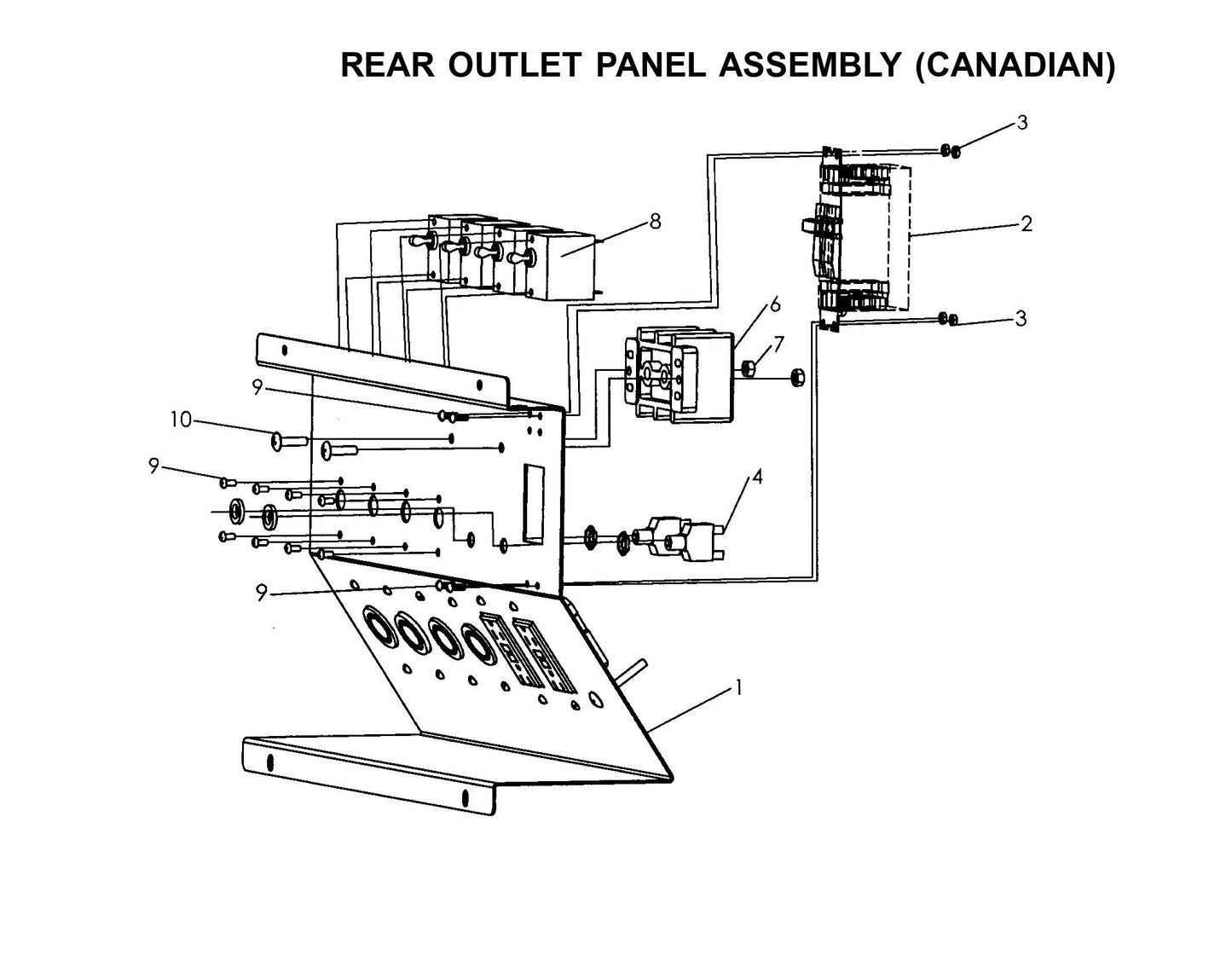 REAR OUTLET PANEL ASSEMBLY (CANADIAN)

3
8
2
6
7
3
9
10
9
4
9
1