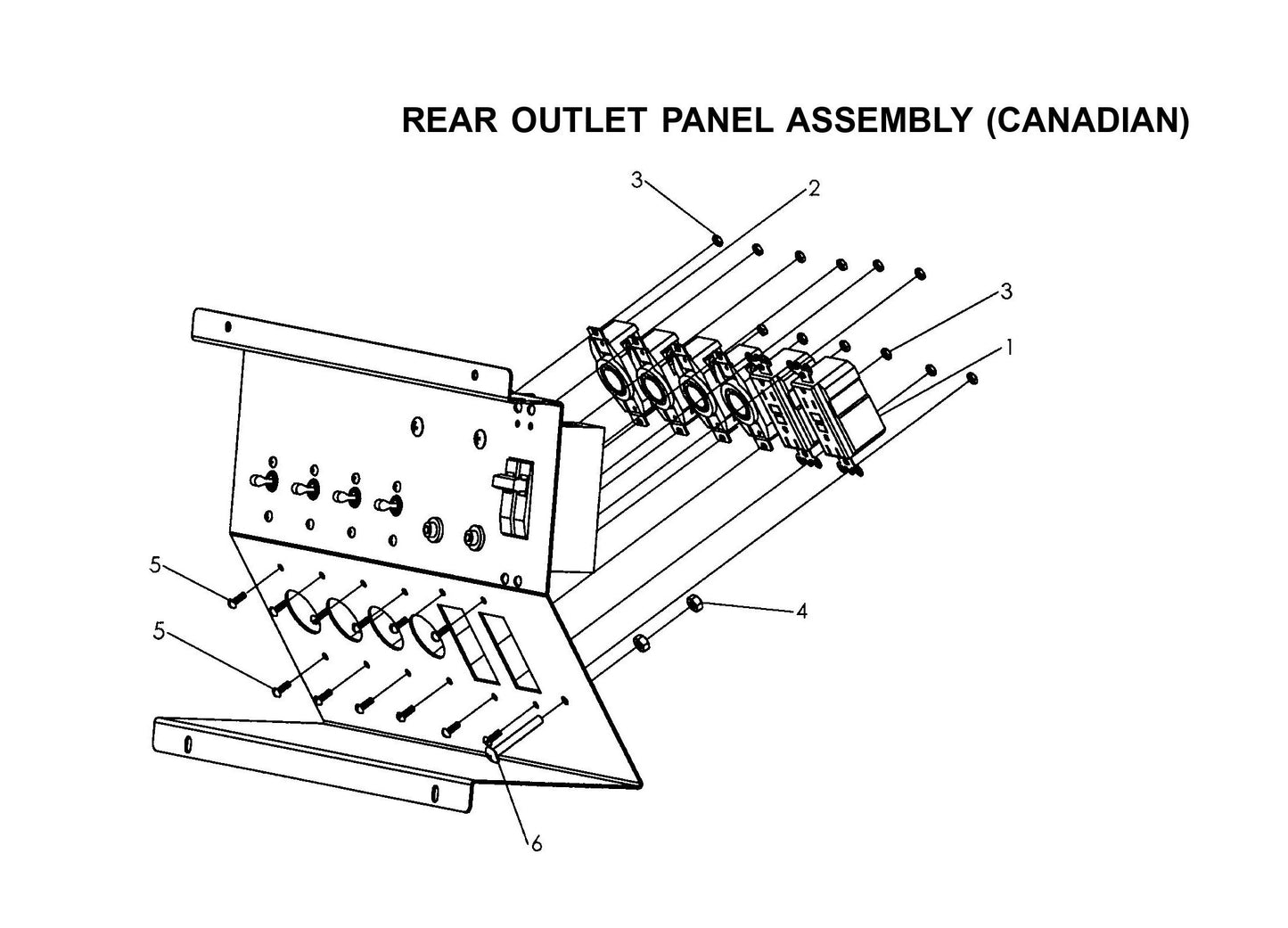 REAR OUTLET PANEL ASSEMBLY (CANADIAN)

3
2
3
1
5
5
4
6