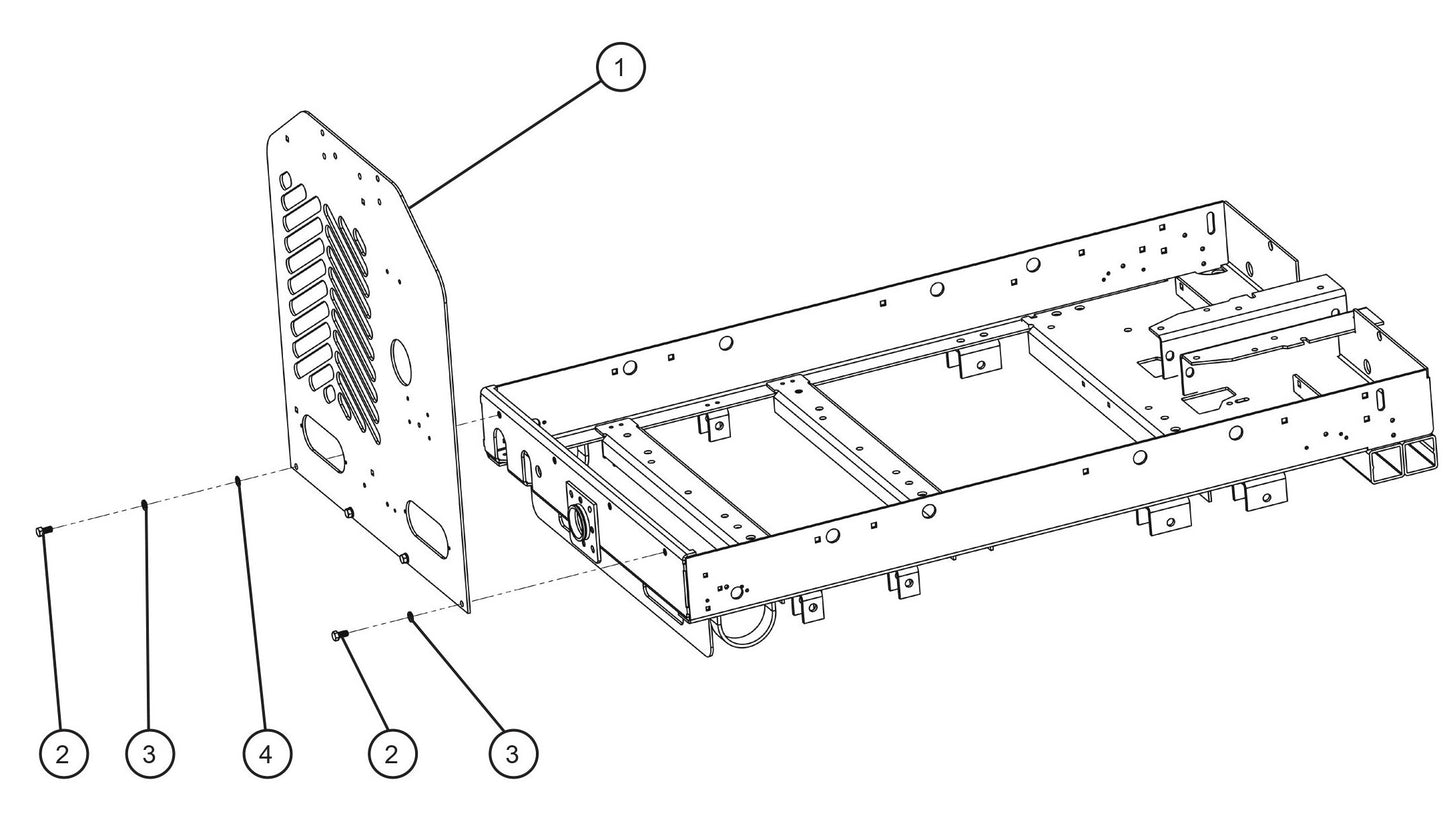 1

2

3

4

2

3