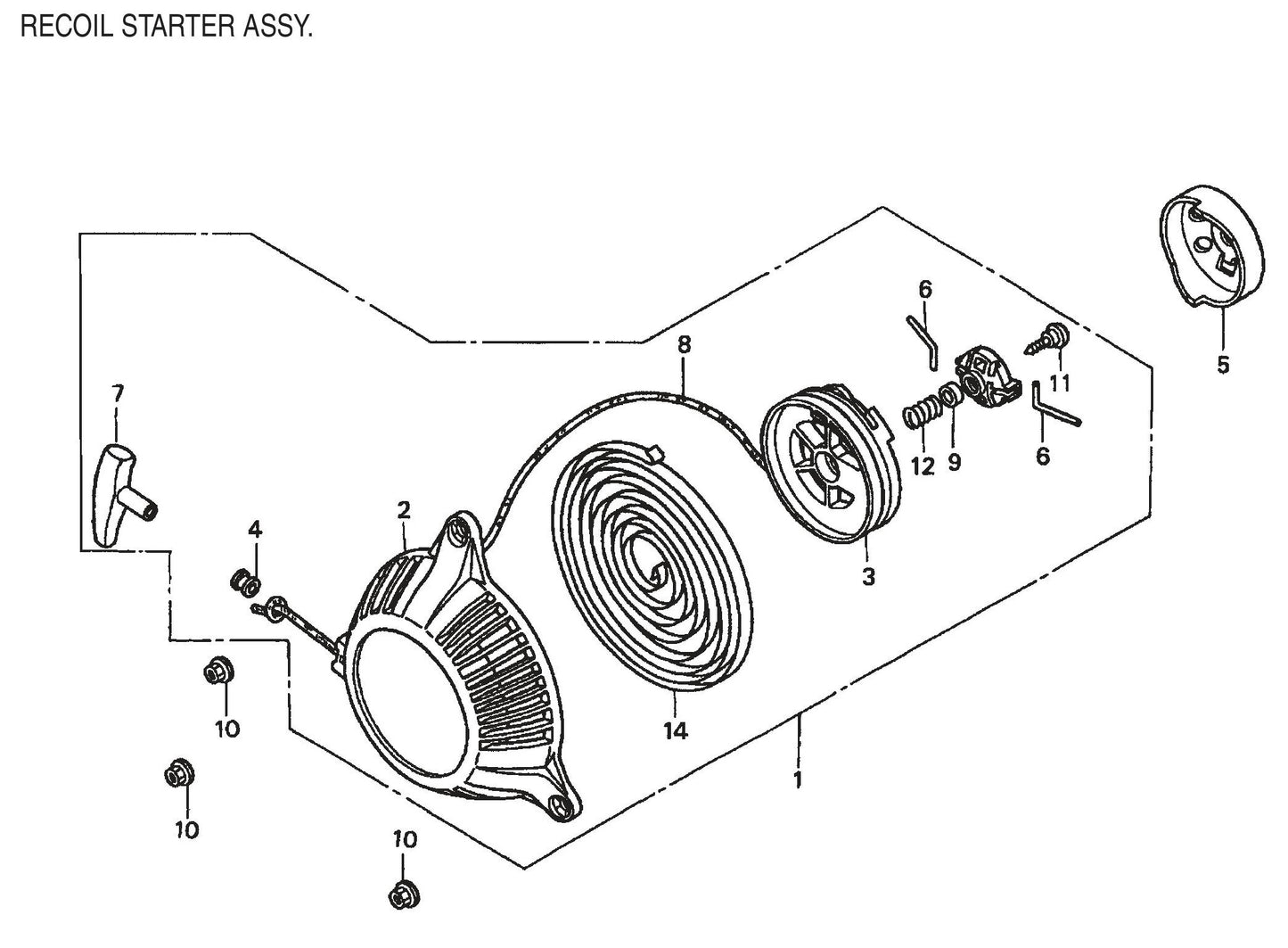 RECOIL STARTER ASSY.

6
8
11
5
7
12
9
6
2
4
3
10
14
1
10
10