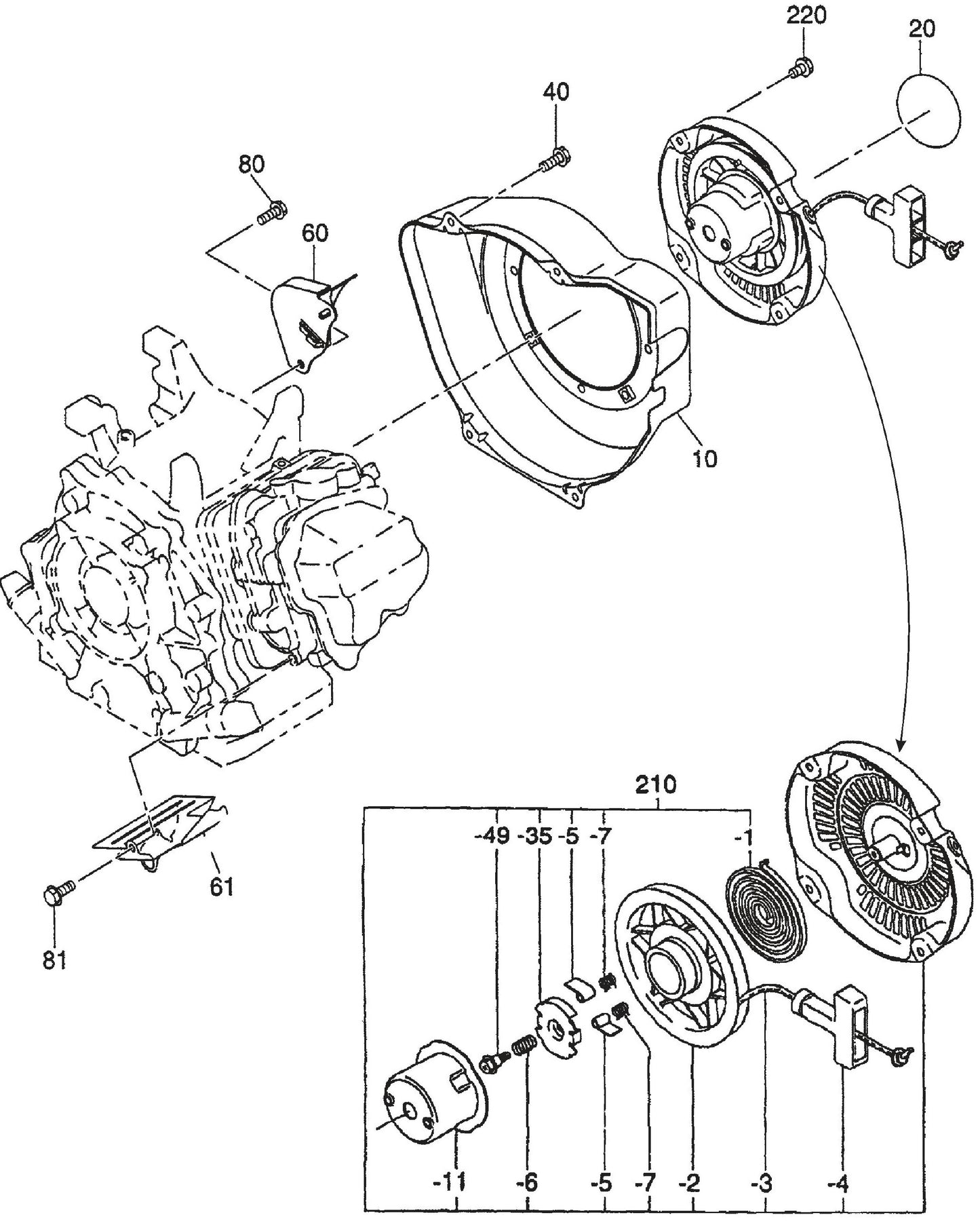 220
20
40
80
60
10
210
-49 -35 -5 -7
-1
61
81
-11
-6
-5
-7
-2
-3
-4