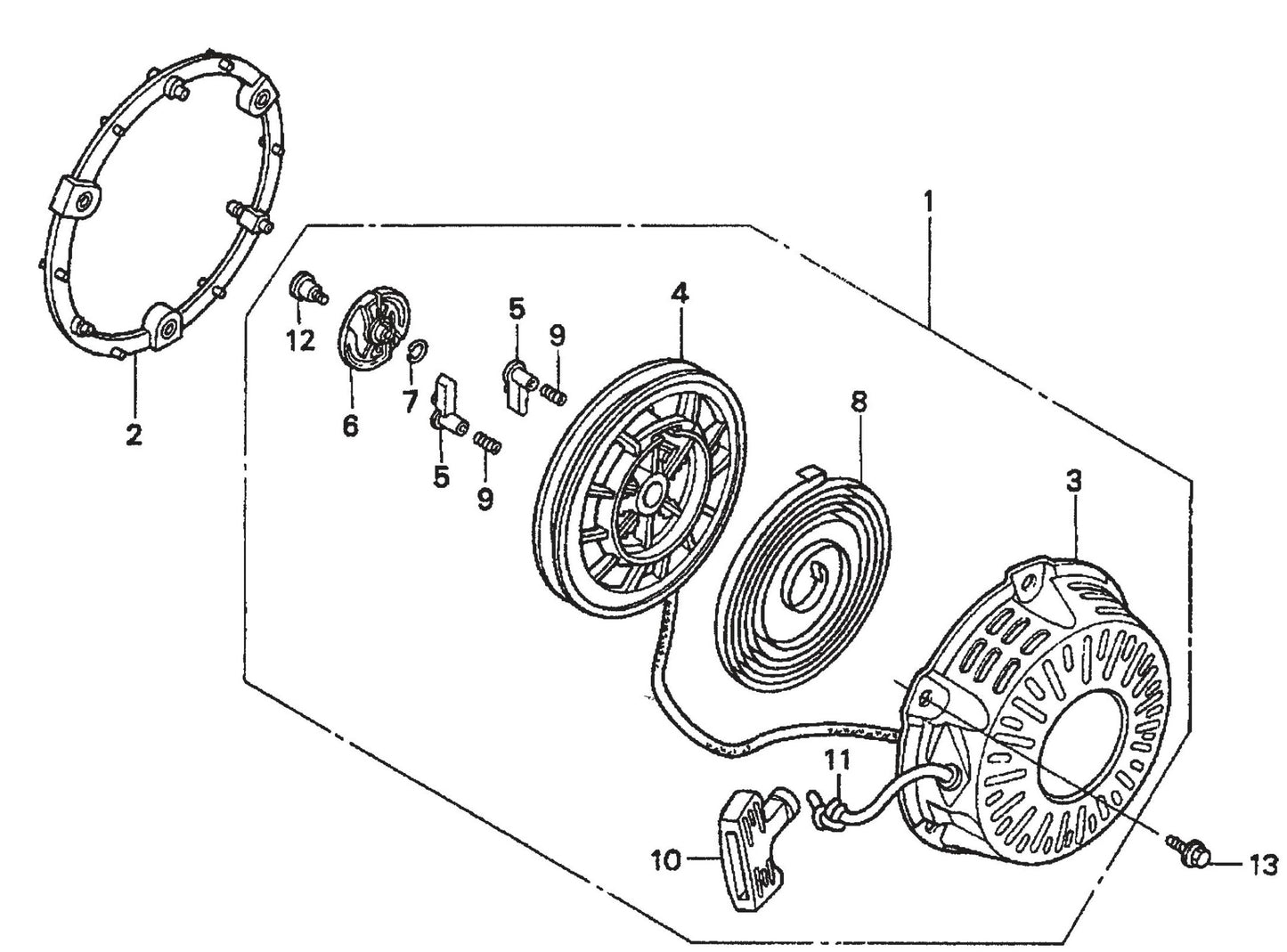 1
2
12
6
7
5
9
5
9
4
8
3
11
10
13