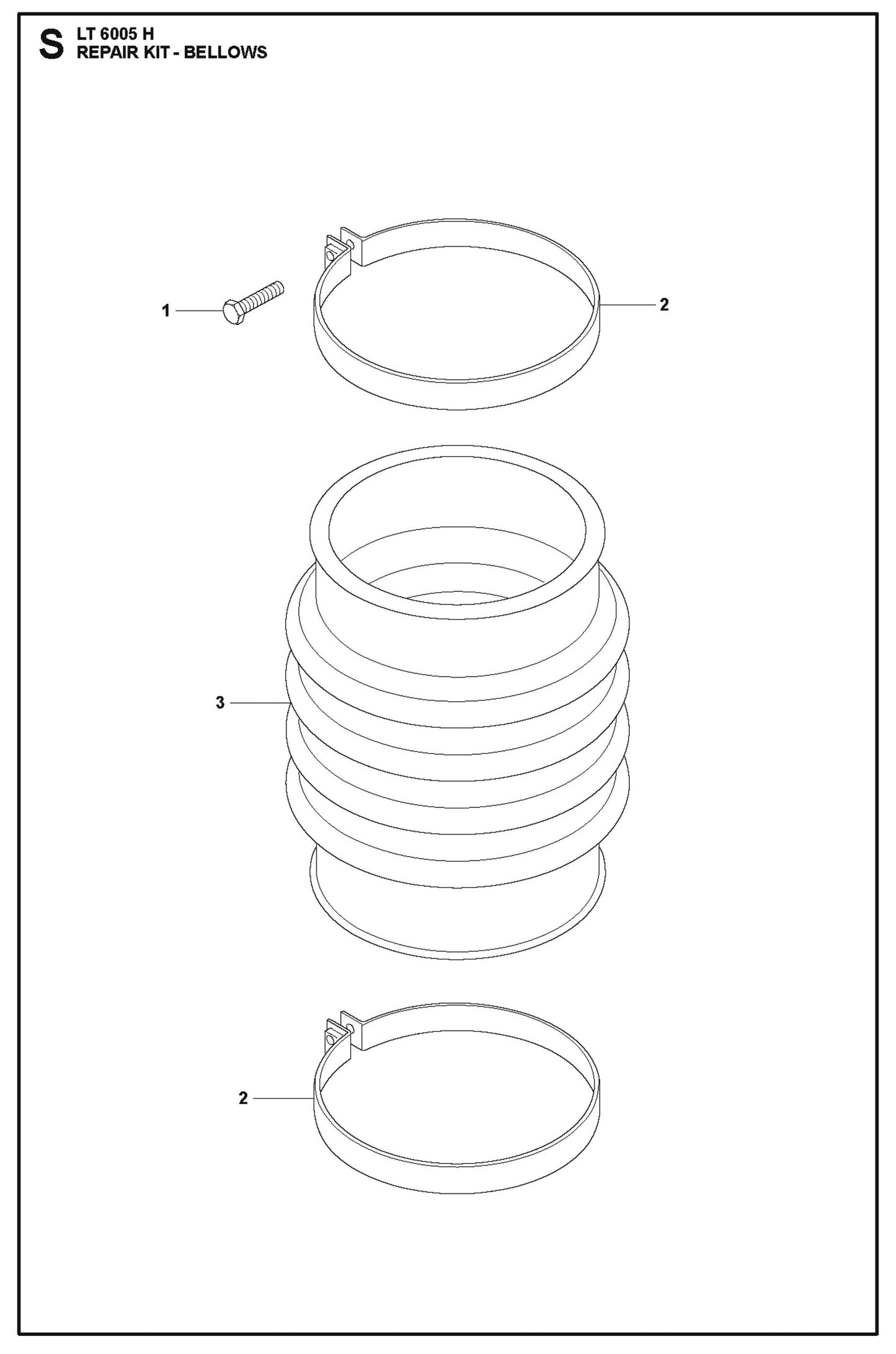 S LT 6005 H
REPAIR KIT - BELLOWS

1

2

3

2