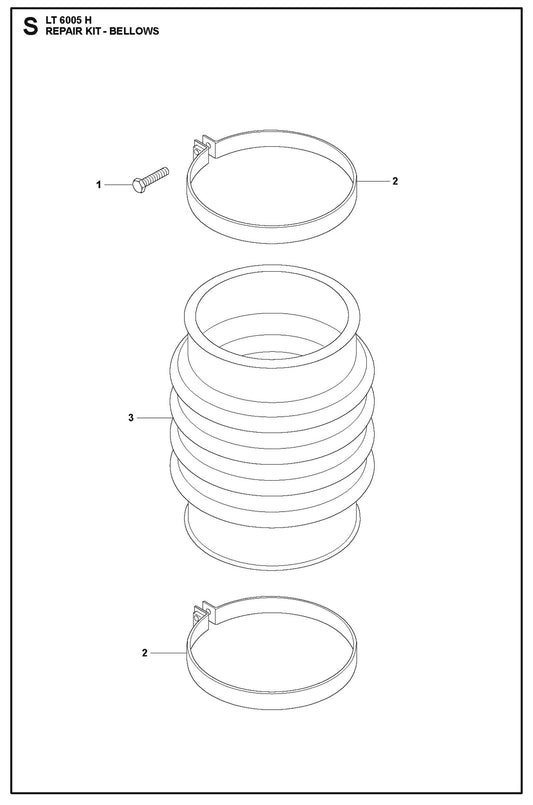 S LT 6005 H
REPAIR KIT - BELLOWS

1

2

3

2