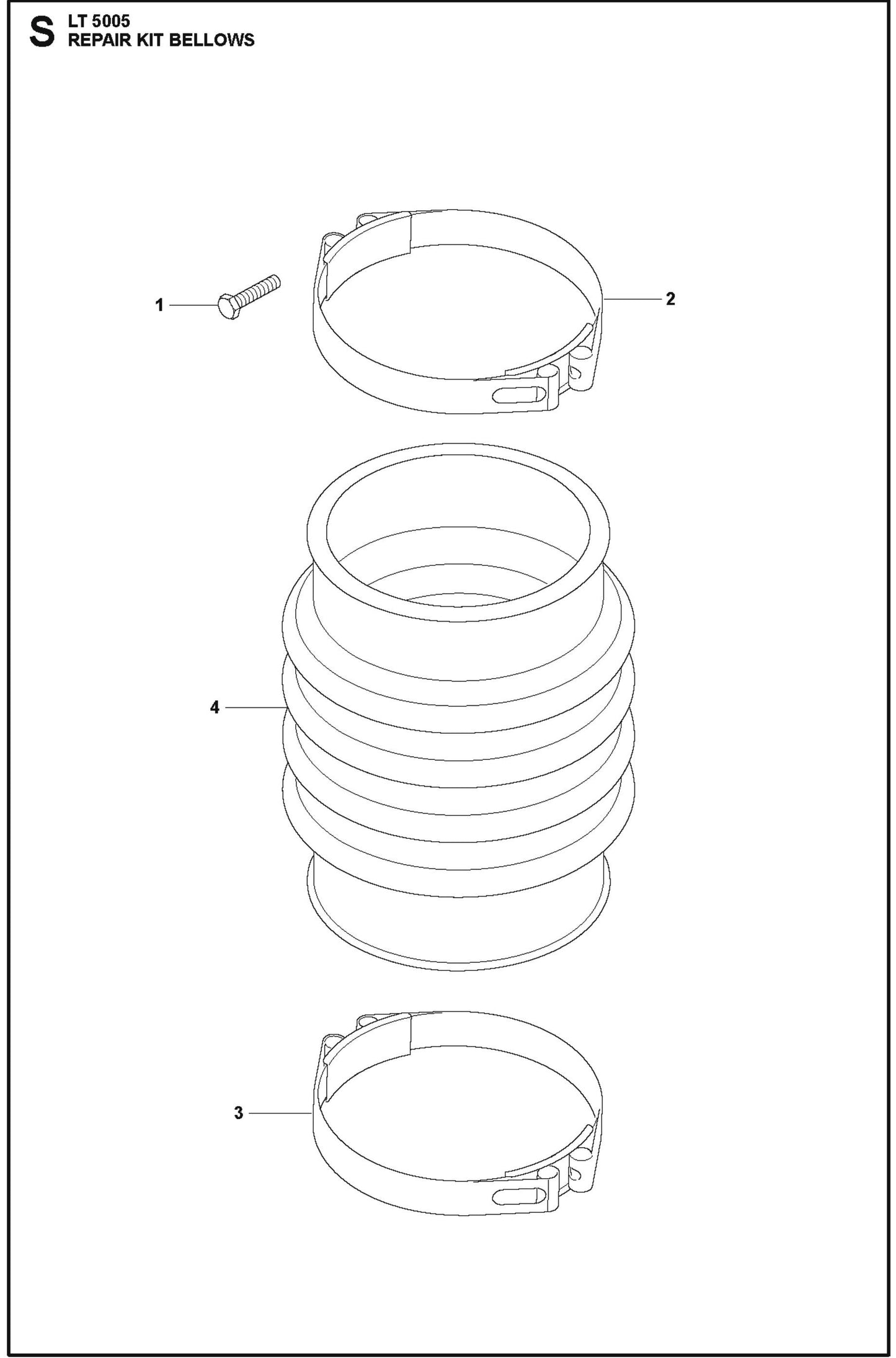 S LT 5005
REPAIR KIT BELLOWS

1

2

4

3