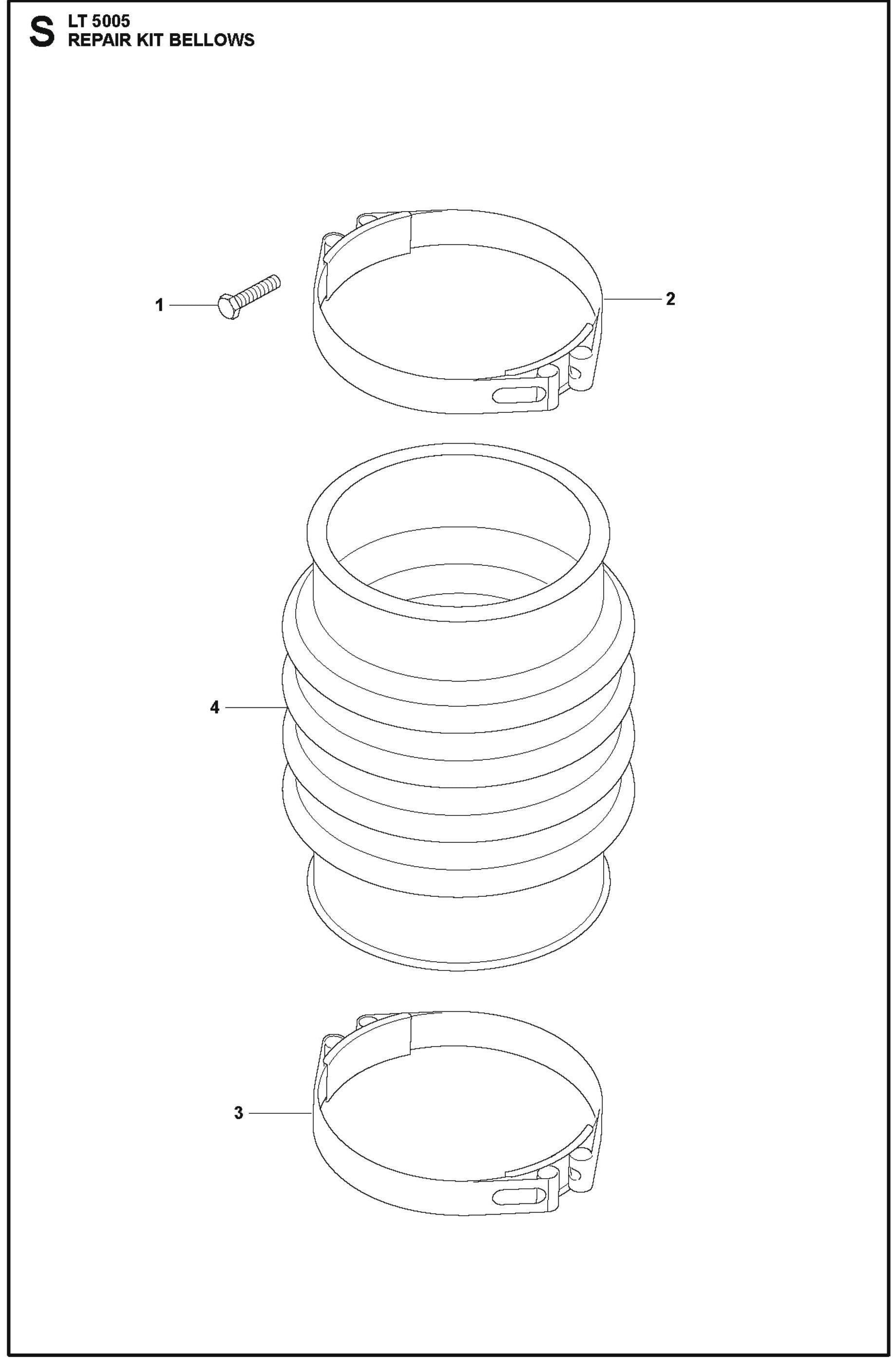 S LT 5005
REPAIR KIT BELLOWS

1

2

4

3