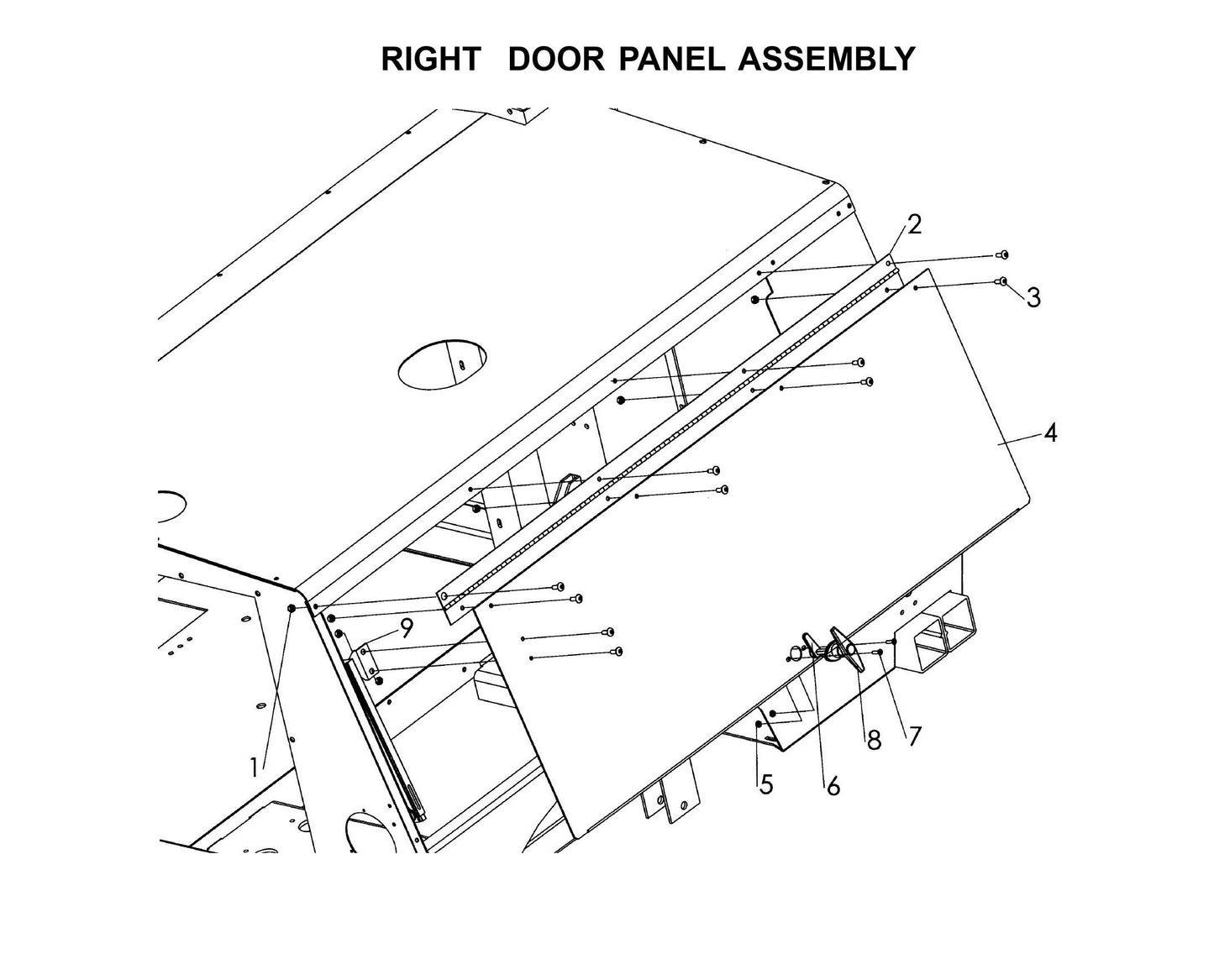 RIGHT DOOR PANEL ASSEMBLY

2

3

4

9

1

5

6

8

7