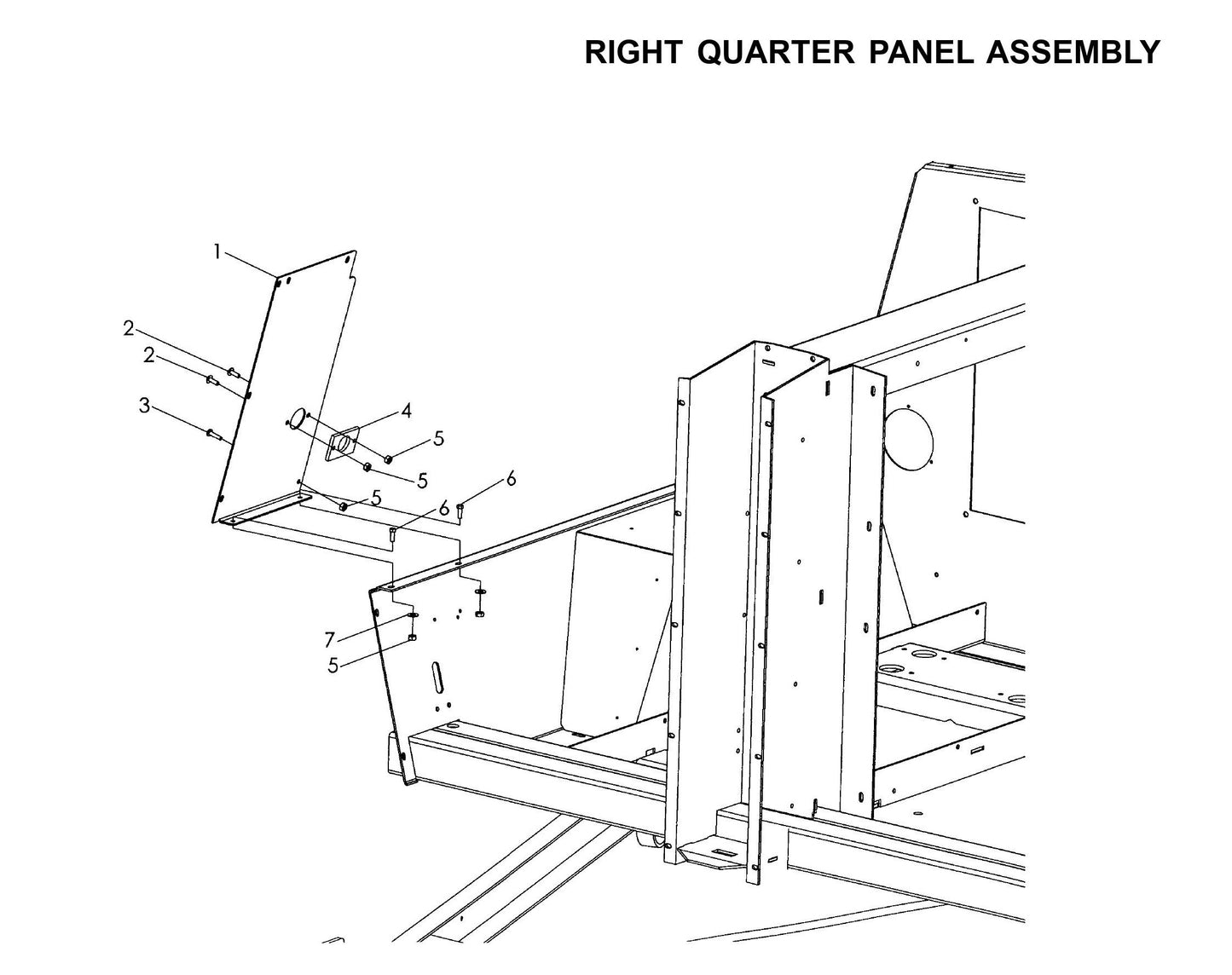 RIGHT QUARTER PANEL ASSEMBLY

1
2
2
3
4
5
5
5
6
6
7
5