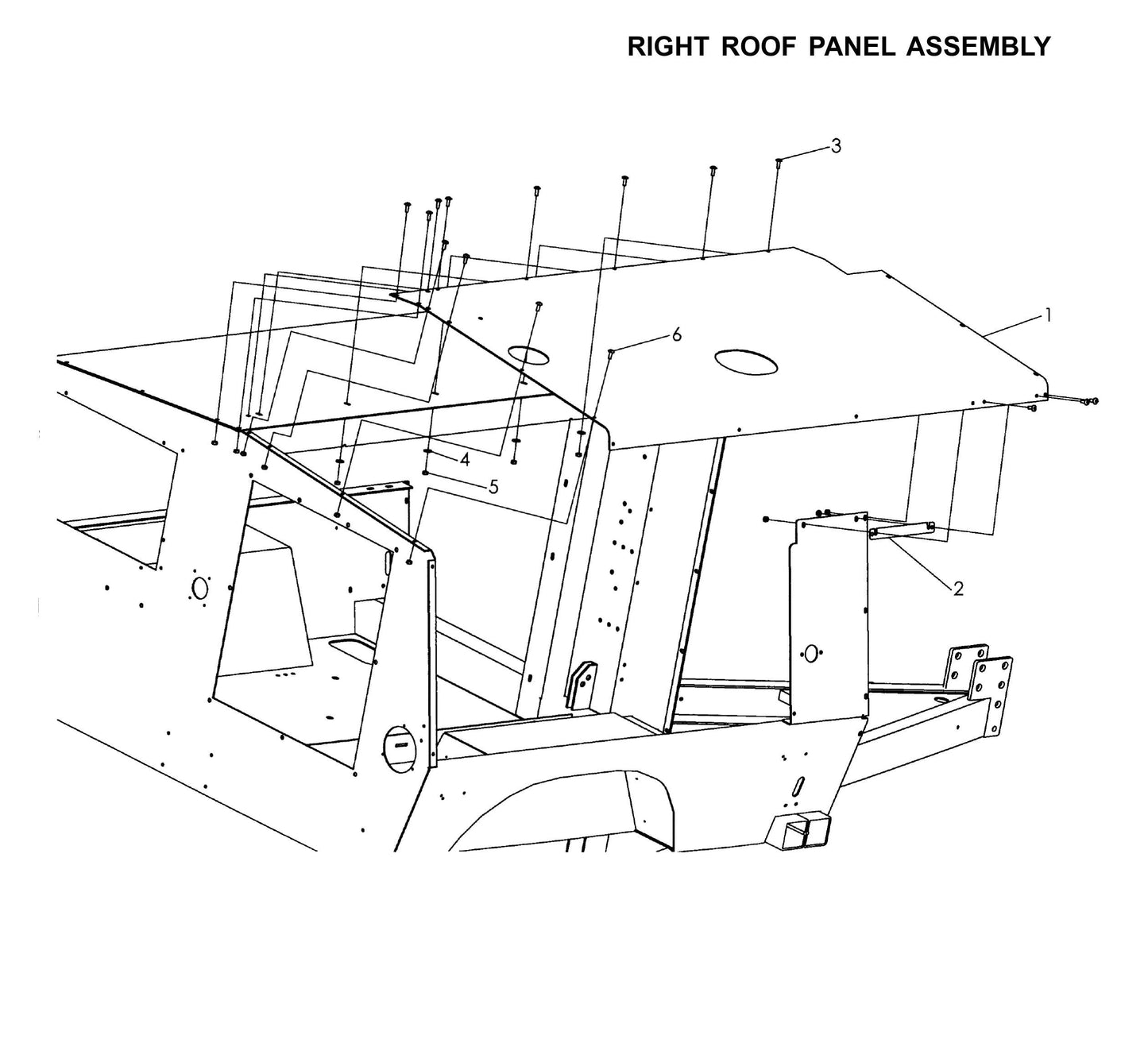 RIGHT ROOF PANEL ASSEMBLY

3
1
6
4
5
2