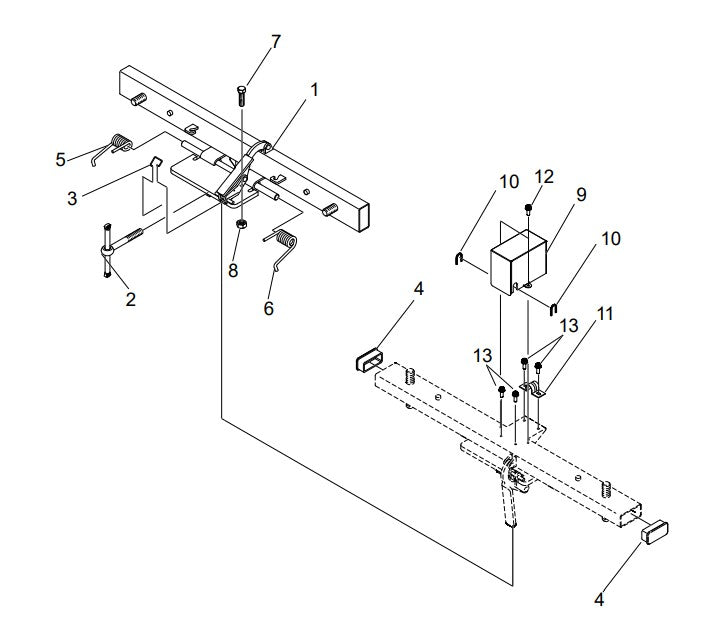 7
1
5
3
2
8
6
10
12
9
10
4
13
11
13
4