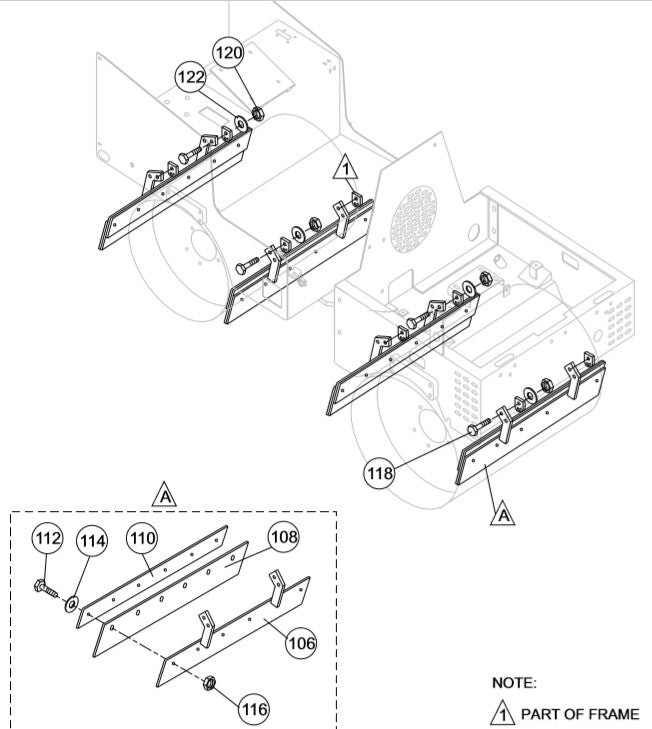 120
122
1
118
A
A
112
114
110
108
106
116
NOTE:
1 PART OF FRAME