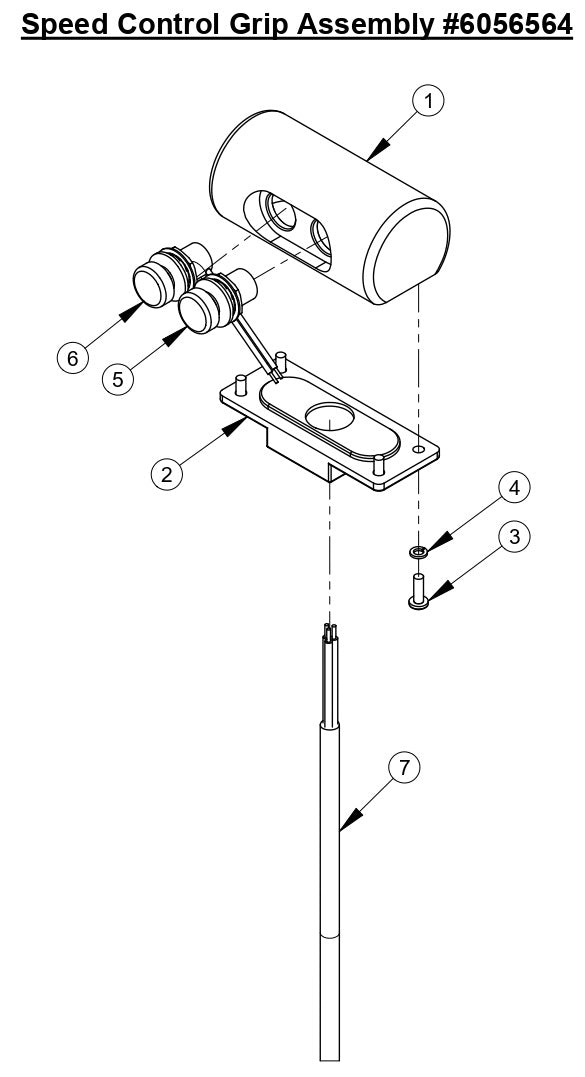 Speed Control Grip Assembly #6056564

1

6

5

2

4

3

7