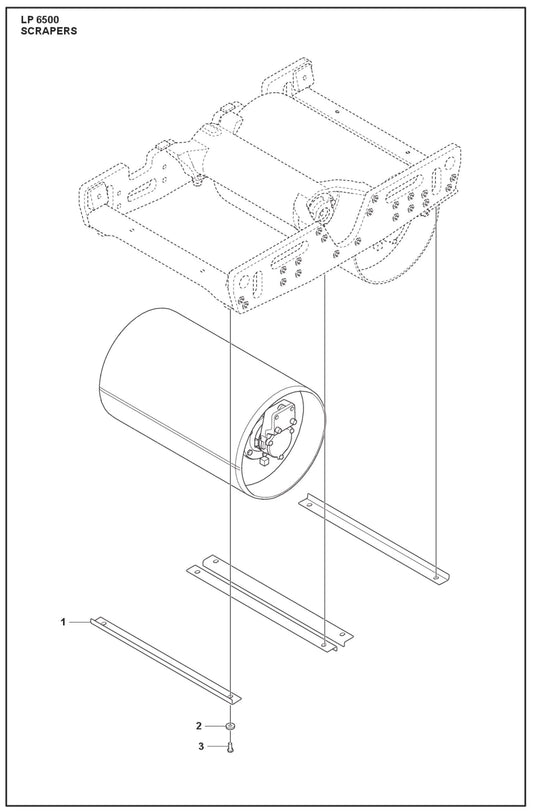 LP 6500
SCRAPERS

1

2

3