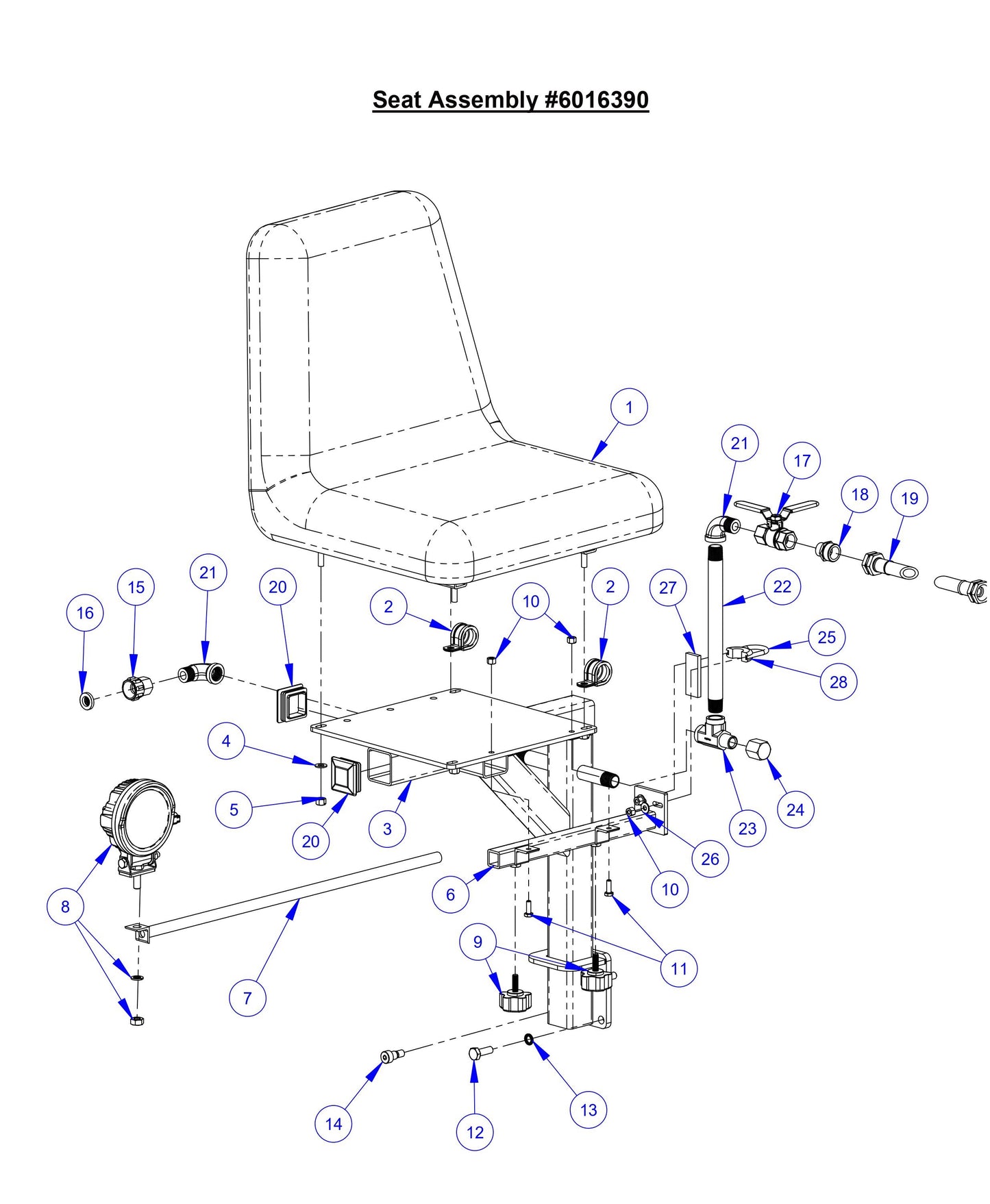 Seat Assembly #6016390

1
21
17
18
19
16
15
21
20
2
10
2
27
22
25
28
4
5
20
3
23
24
26
10
8
6
7
9
11
14
12
13