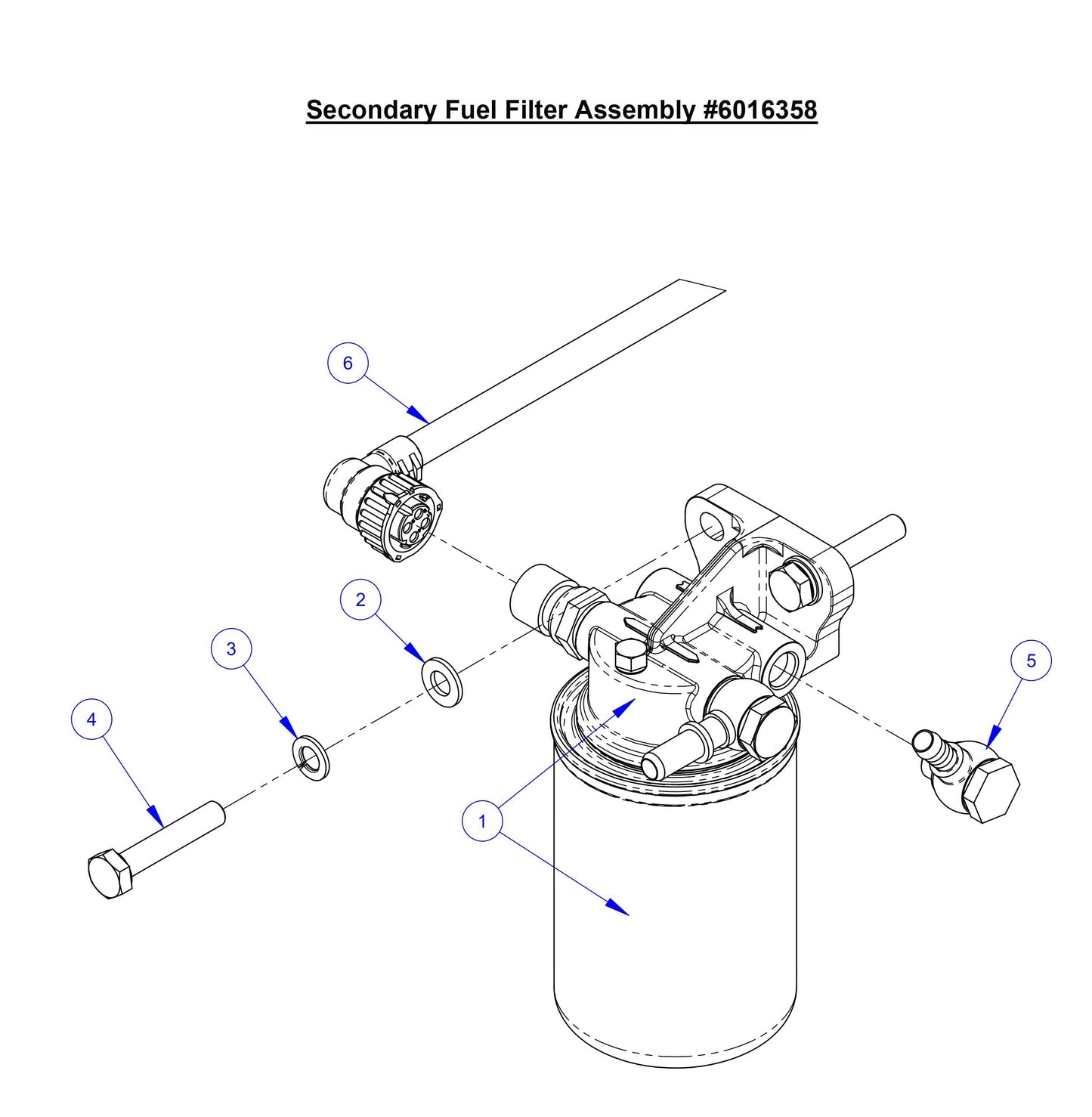 Secondary Fuel Filter Assembly #6016358

6

2

3

5

4

1