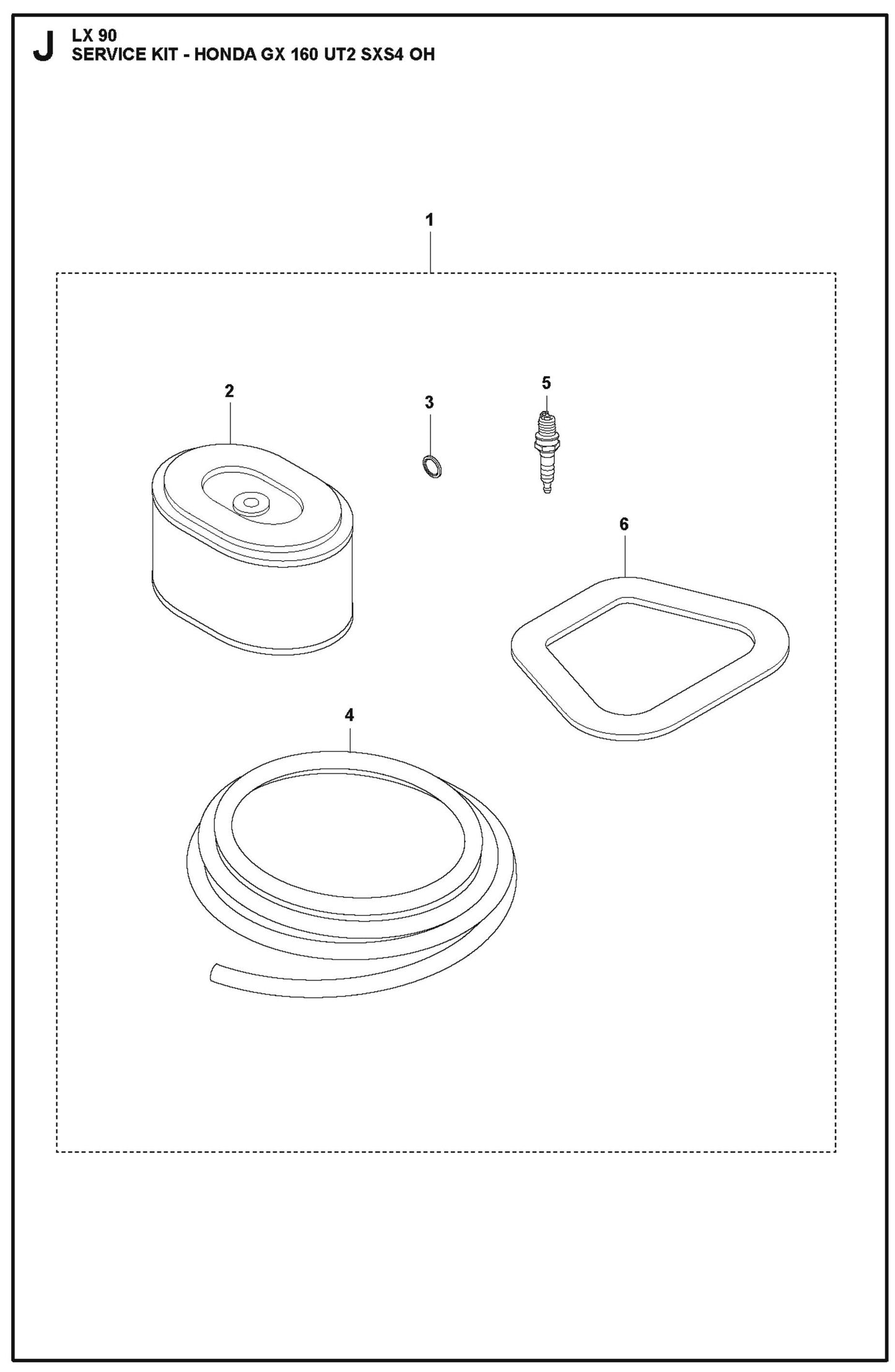 J
LX 90
SERVICE KIT - HONDA GX 160 UT2 SXS4 OH

1

2

3

5

6

4