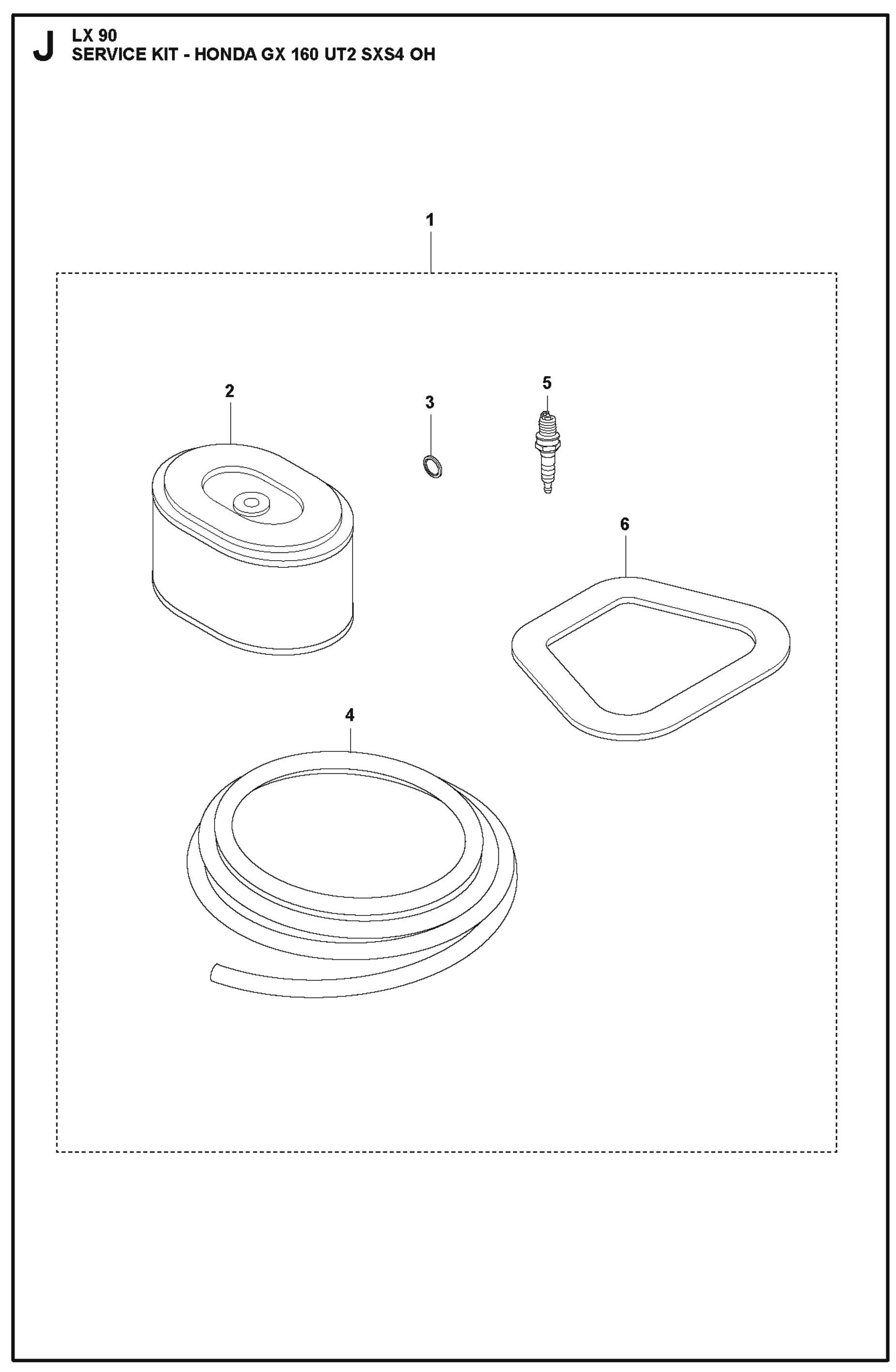 J
LX 90
SERVICE KIT - HONDA GX 160 UT2 SXS4 OH

1
2
3
5
6
4