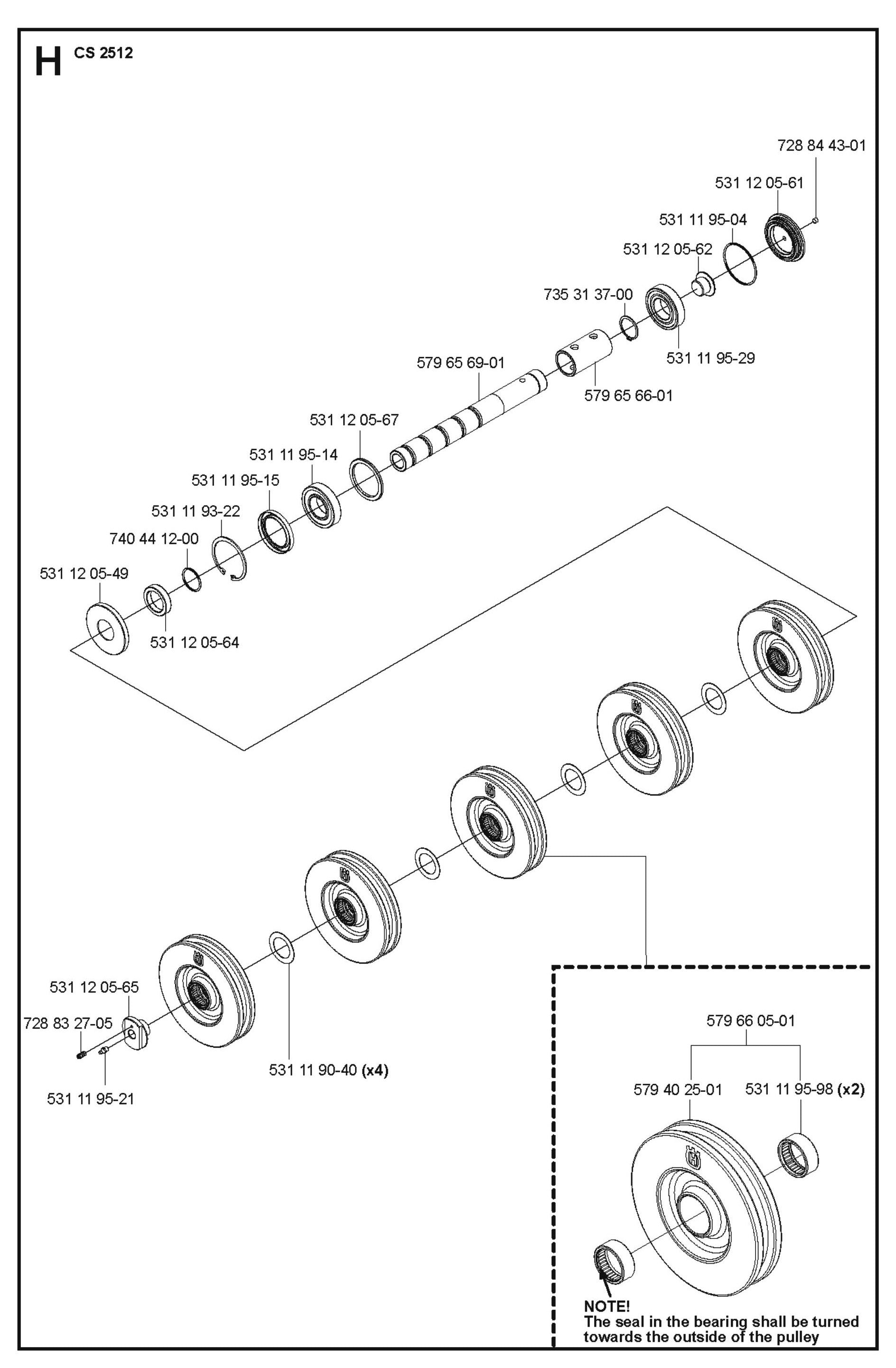 H CS 2512

728 84 43-01
531 12 05-61
531 11 95-04
531 12 05-62
735 31 37-00
531 11 95-29
579 65 69-01
579 65 66-01
531 12 05-67
531 11 95-14
531 11 95-15
531 11 93-22
740 44 12-00
531 12 05-49
531 12 05-64

531 12 05-65
728 83 27-05
531 11 95-21
531 11 90-40 (x4)

579 66 05-01
579 40 25-01
531 11 95-98 (x2)

NOTE!
The seal in the bearing shall be turned towards the outside of the pulley