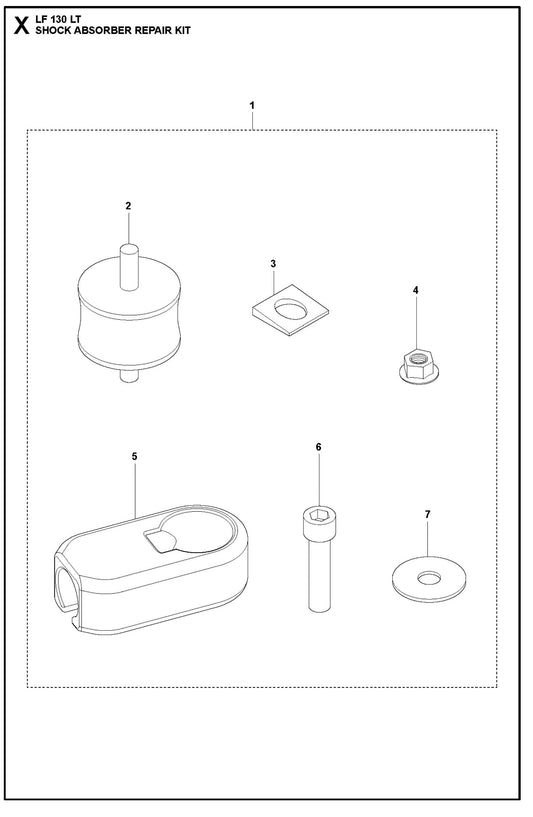 X LF 130 LT
SHOCK ABSORBER REPAIR KIT

1

2

3

4

5

6

7