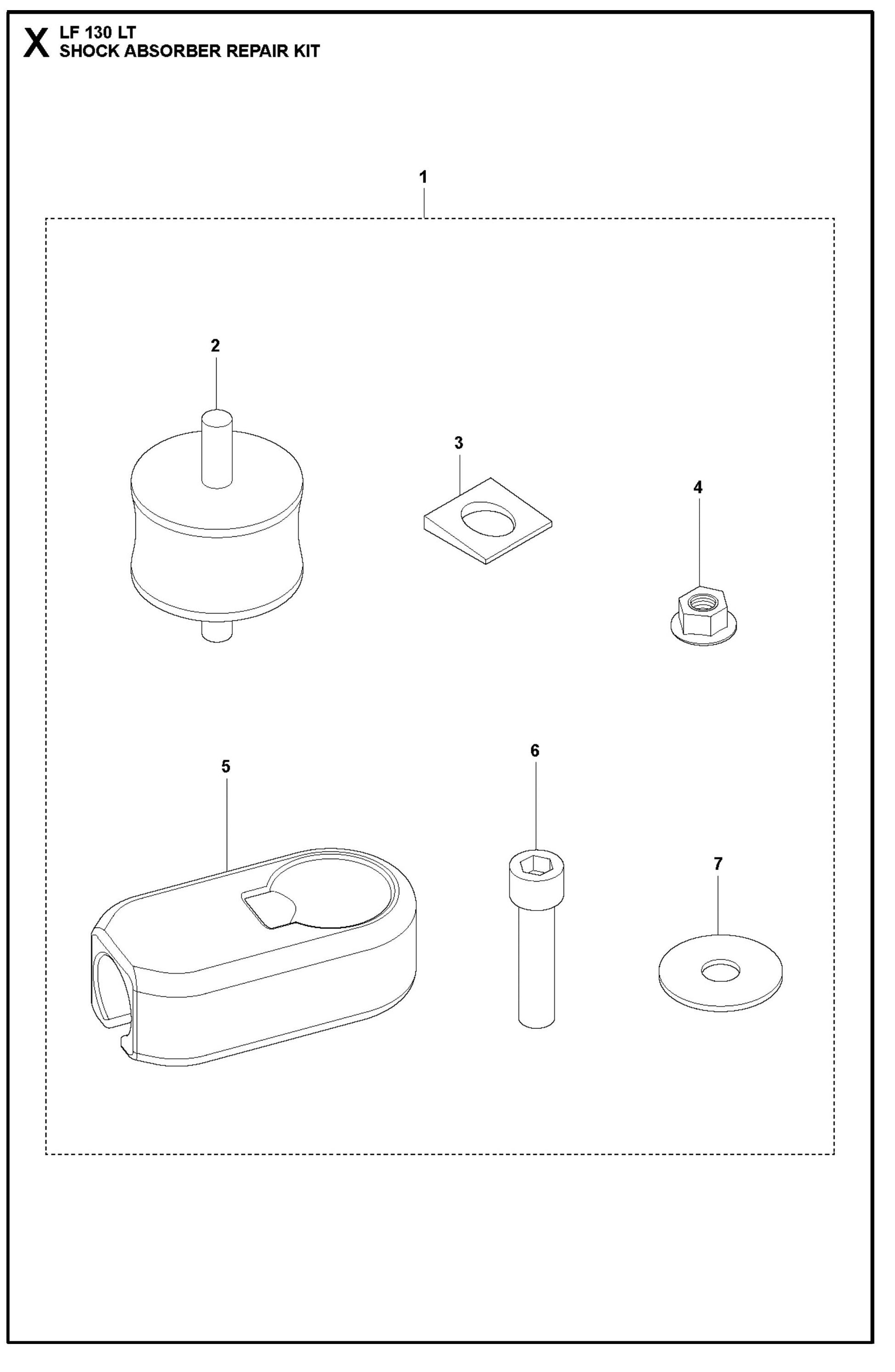 X LF 130 LT
SHOCK ABSORBER REPAIR KIT

1

2

3

4

5

6

7