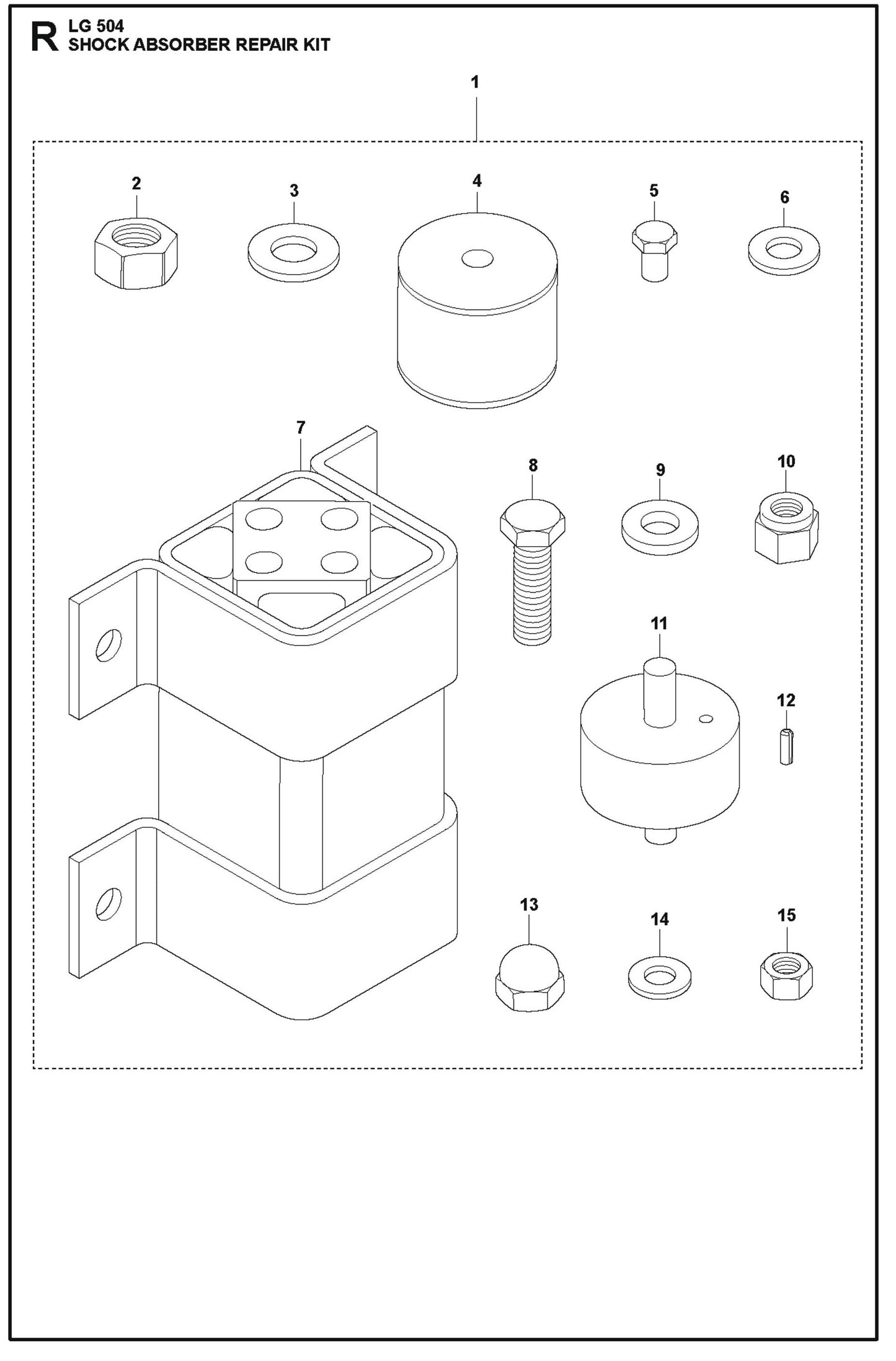 R LG 504
SHOCK ABSORBER REPAIR KIT

1

2

3

4

5

6

7

8

9

10

11

12

13

14

15