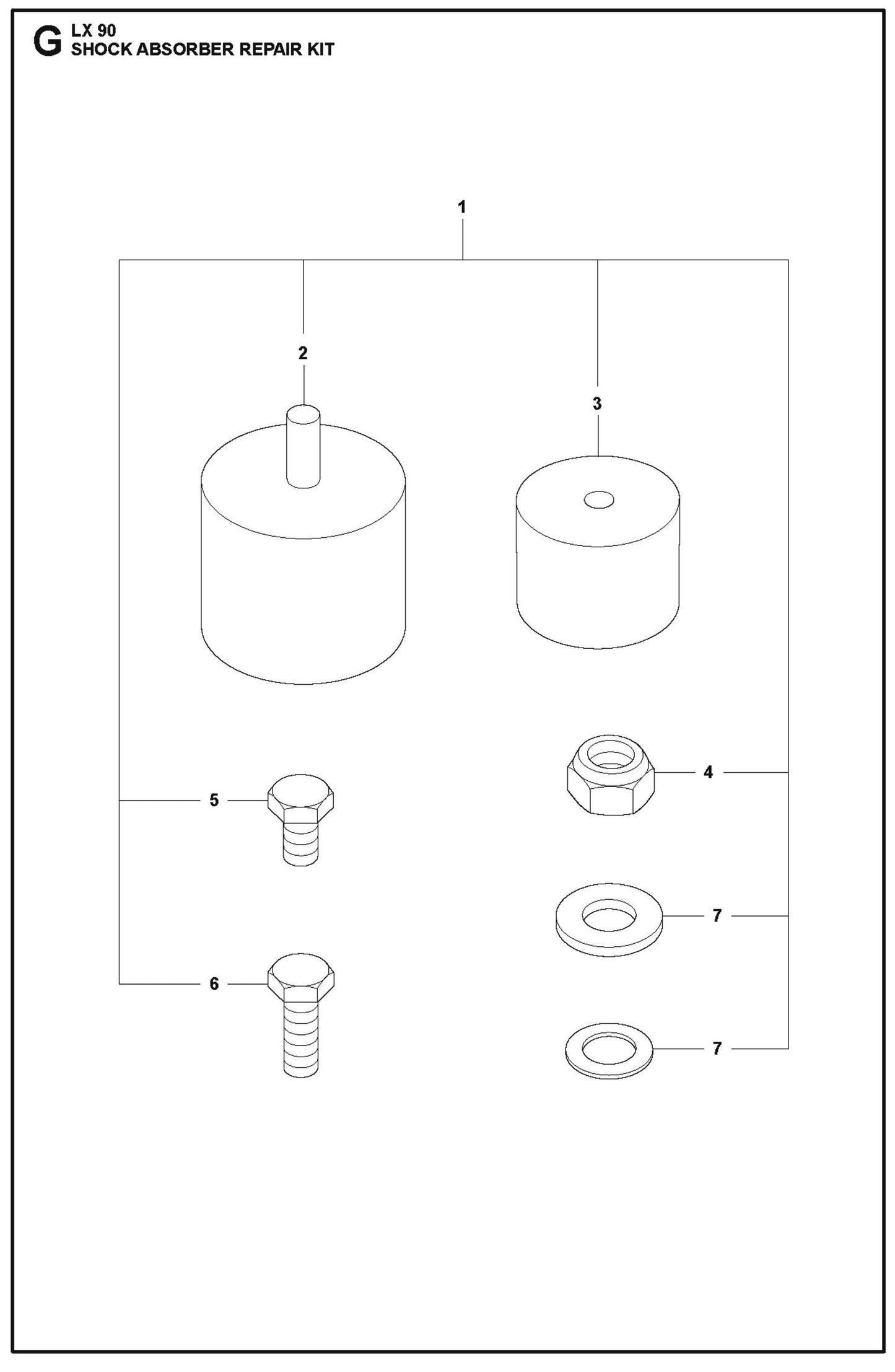 G LX 90
SHOCK ABSORBER REPAIR KIT

1

2

3

4

5

7

6

7