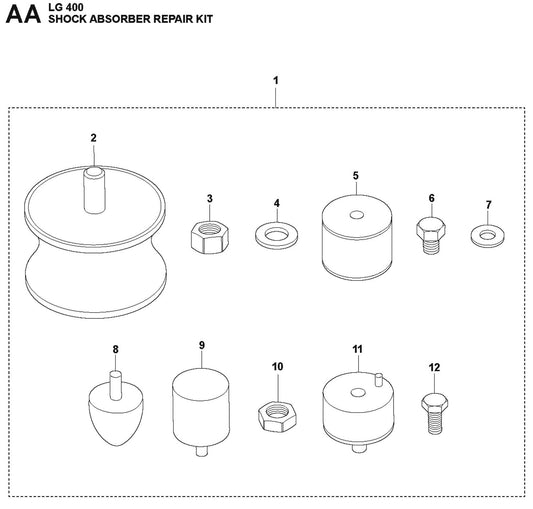 AA LG 400
SHOCK ABSORBER REPAIR KIT

1

2

3

4

5

6

7

8

9

10

11

12