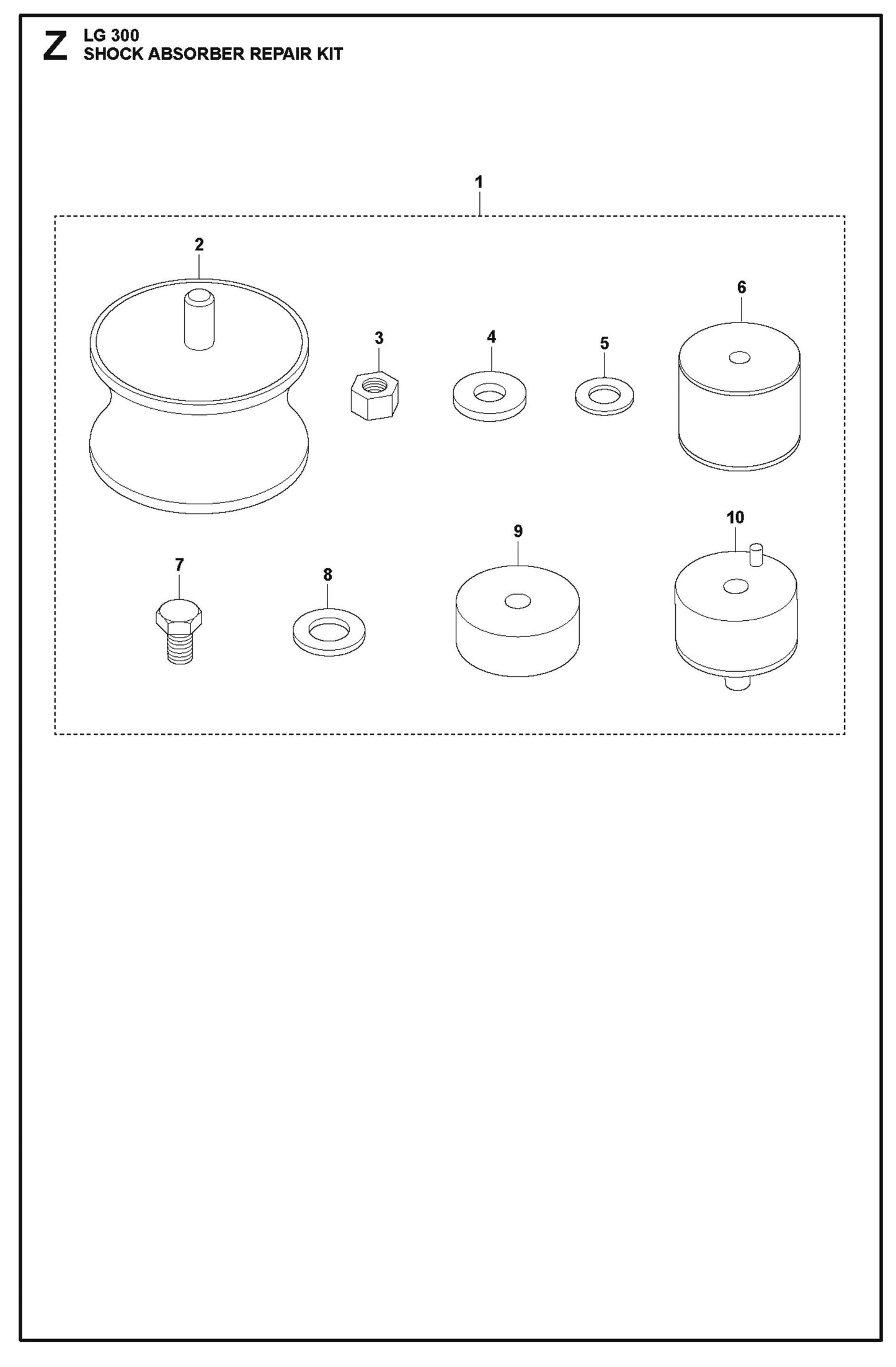 Z LG 300
SHOCK ABSORBER REPAIR KIT

1

2

3

4

5

6

7

8

9

10