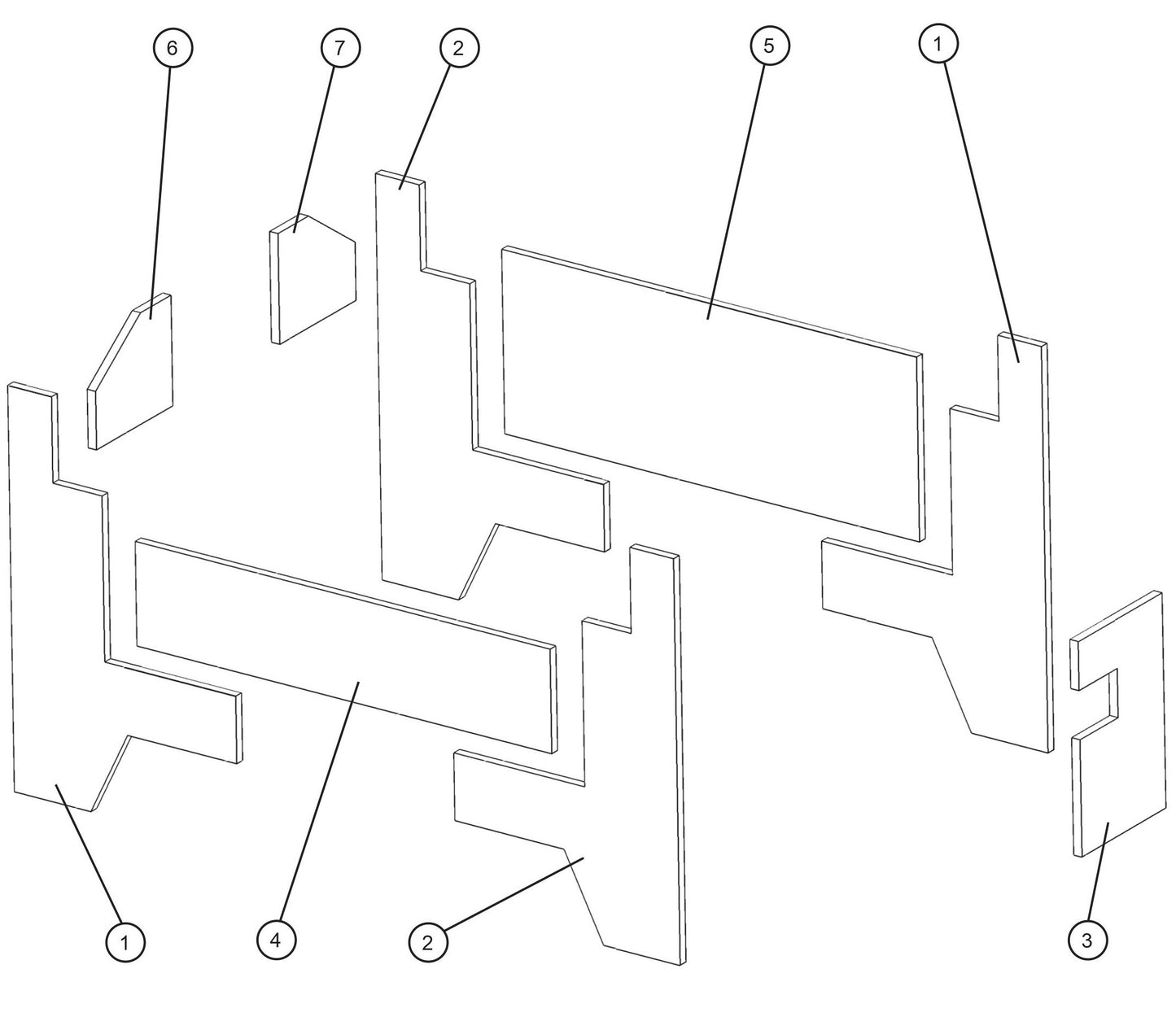 6
7
2
5
1
1
4
2
3