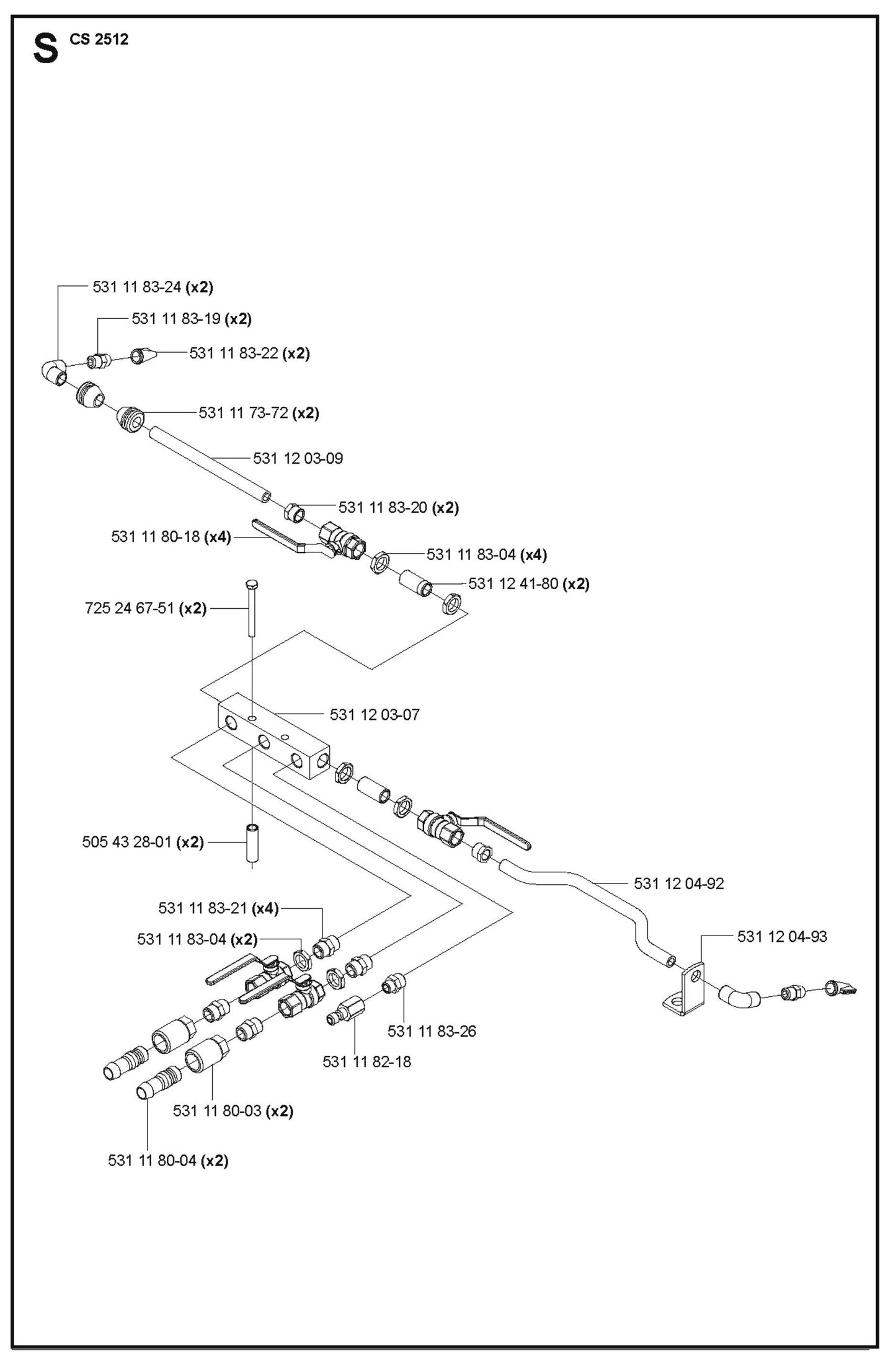 S CS 2512

531 11 83-24 (x2)
531 11 83-19 (x2)
531 11 83-22 (x2)
531 11 73-72 (x2)
531 12 03-09
531 11 83-20 (x2)
531 11 80-18 (x4)
531 11 83-04 (x4)
531 12 41-80 (x2)
725 24 67-51 (x2)
531 12 03-07
505 43 28-01 (x2)
531 12 04-92
531 11 83-21 (x4)
531 11 83-04 (x2)
531 12 04-93
531 11 83-26
531 11 82-18
531 11 80-03 (x2)
531 11 80-04 (x2)