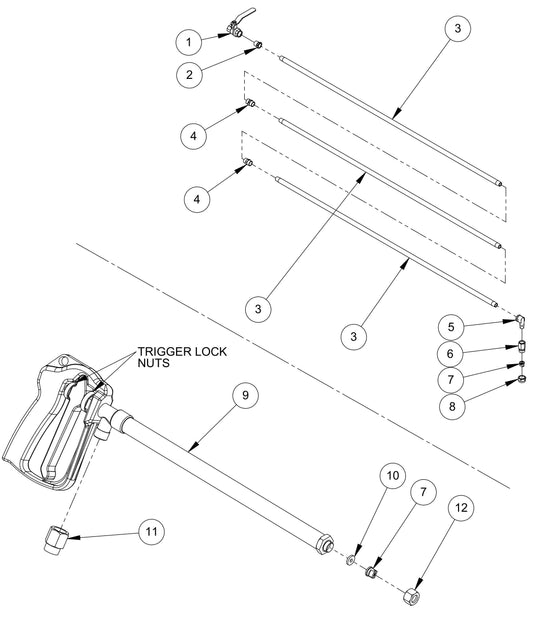 1
2
3
4
4
3
3
5
6
7
8
TRIGGER LOCK NUTS
9
10
7
12
11