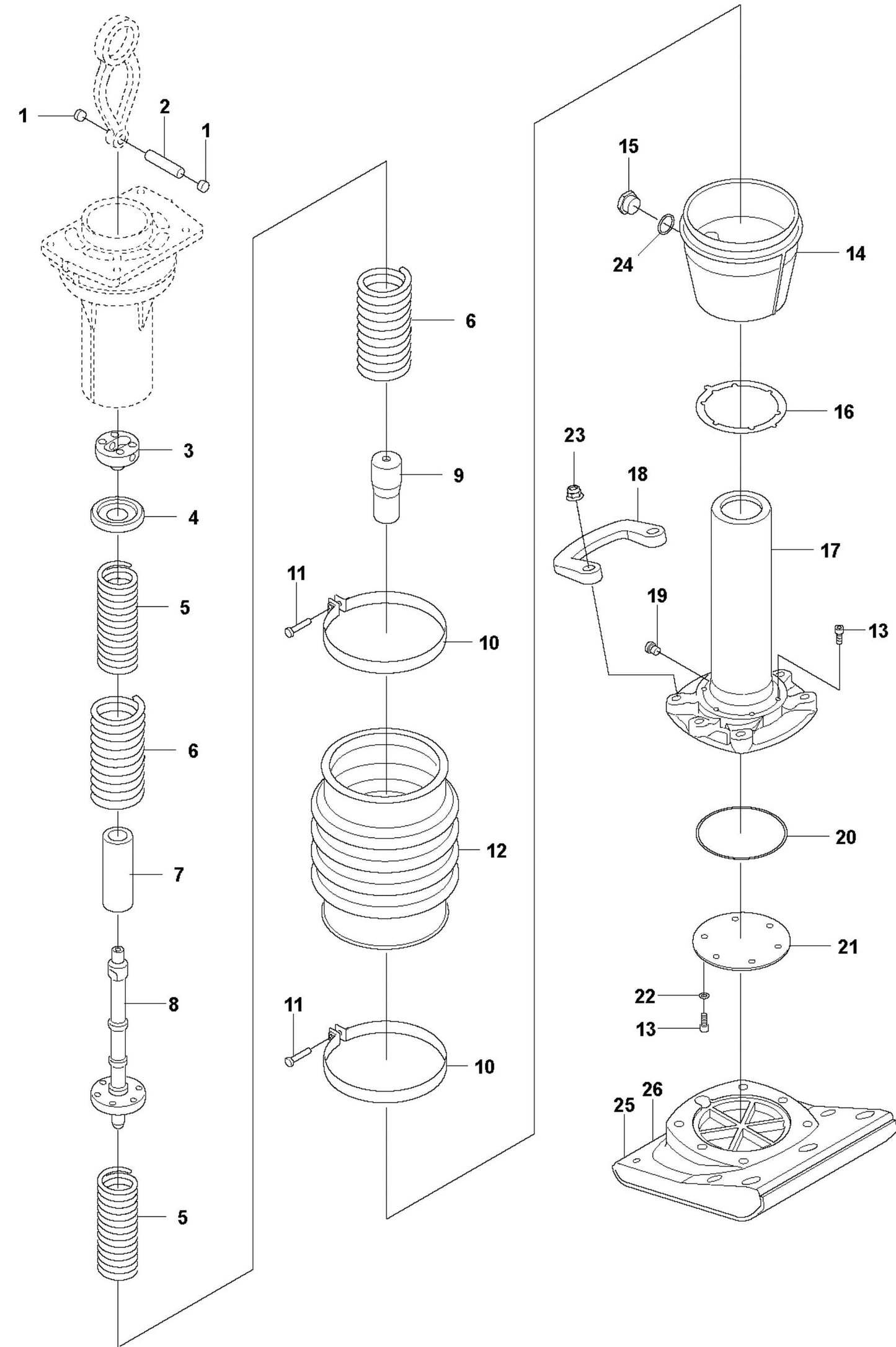 1
2
1
3
4
5
6
7
8
5
6
9
11
10
12
11
10
15
24
14
16
23
18
17
19
13
20
21
22
13
25
26