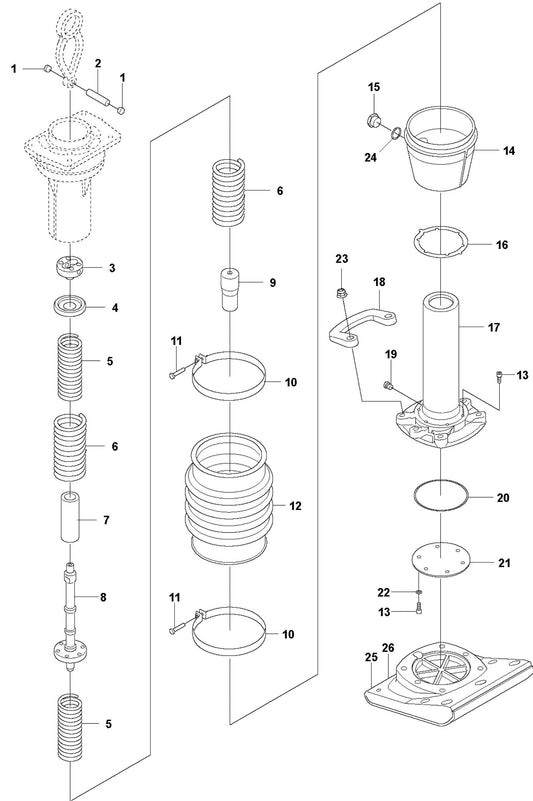 1
2
1
3
4
5
6
7
8
5
6
9
11
10
12
11
10
15
24
14
16
23
18
17
19
13
20
21
22
13
25
26