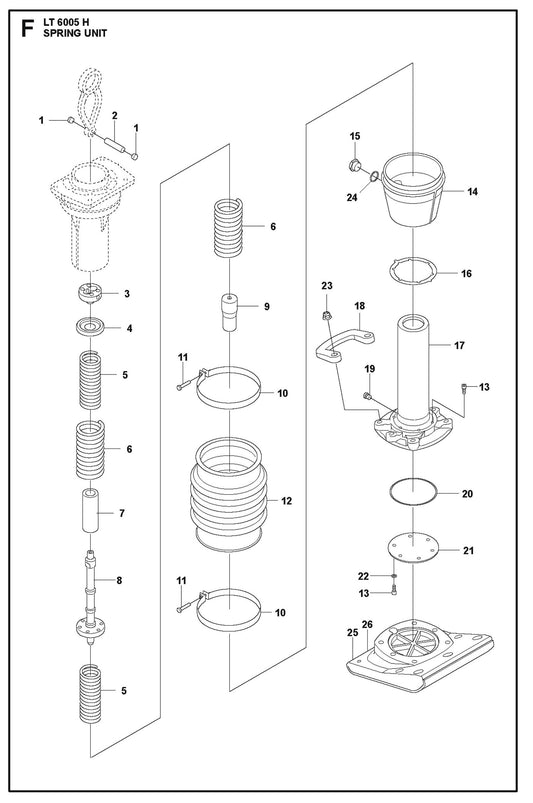 F LT 6005 H
SPRING UNIT

1
2
1
3
4
5
6
7
8
5
6
9
11
10
12
11
10
15
24
14
16
23
18
17
19
13
20
21
22
13
25
26