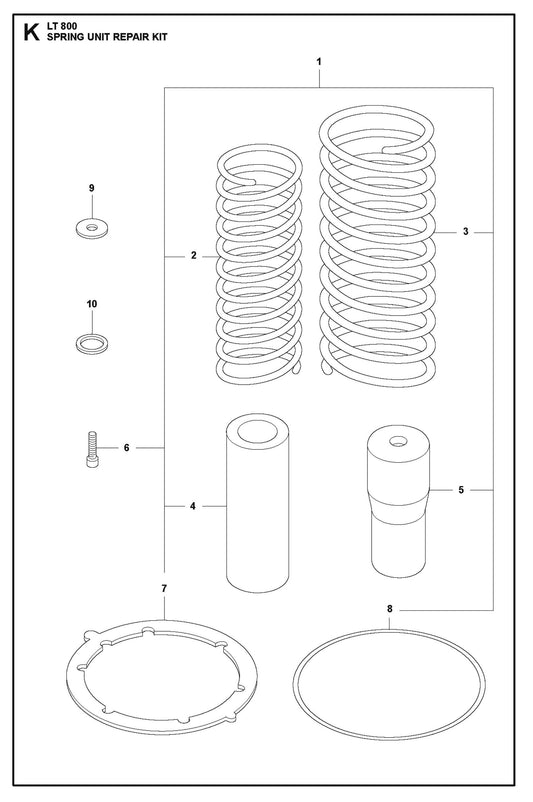 K LT 800
SPRING UNIT REPAIR KIT

1
9
2
3
10
6
4
5
7
8