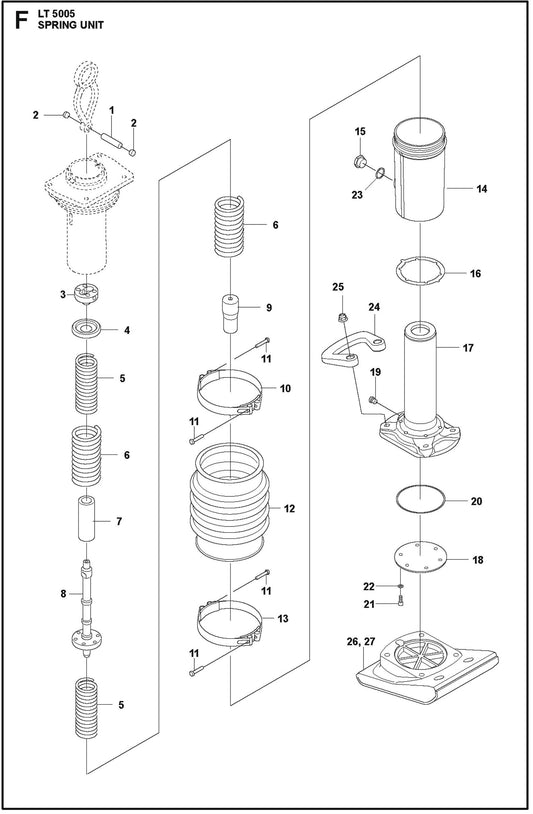 F LT 5005
SPRING UNIT

2
1
2
3
4
5
6
7
8
5

6
9
11
10
11
12
11
13
11

15
23
14
16
25
24
17
19
20
18
22
21
26, 27