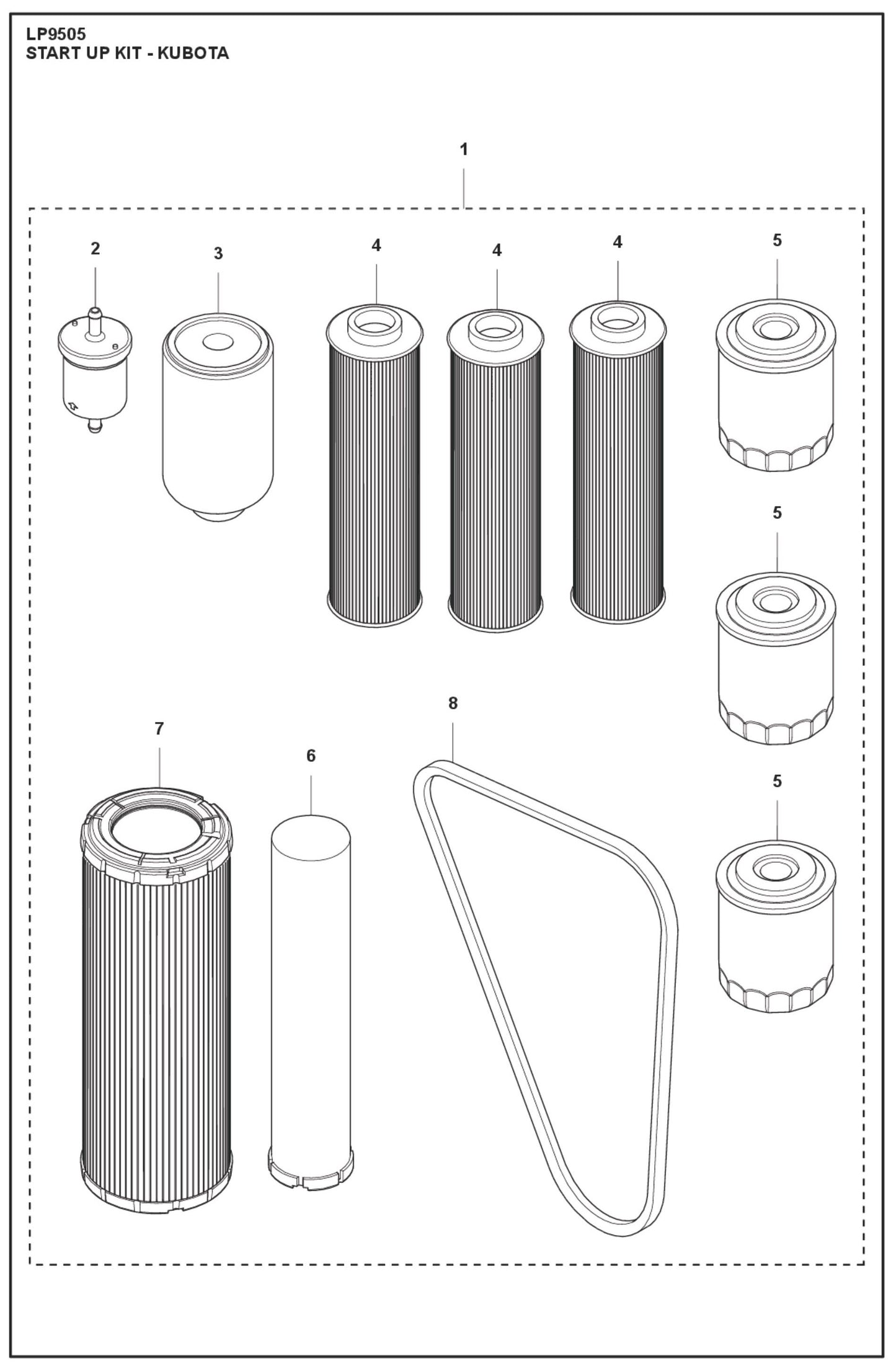 LP9505
START UP KIT - KUBOTA

1

2

3

4

4

4

5

5

8

7

6

5