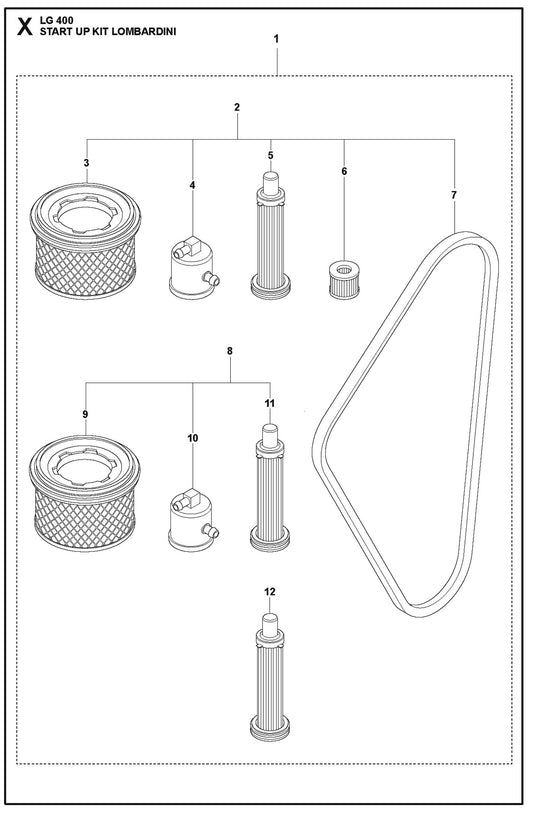 X LG 400
START UP KIT LOMBARDINI

1
2
3
4
5
6
7
8
9
10
11
12