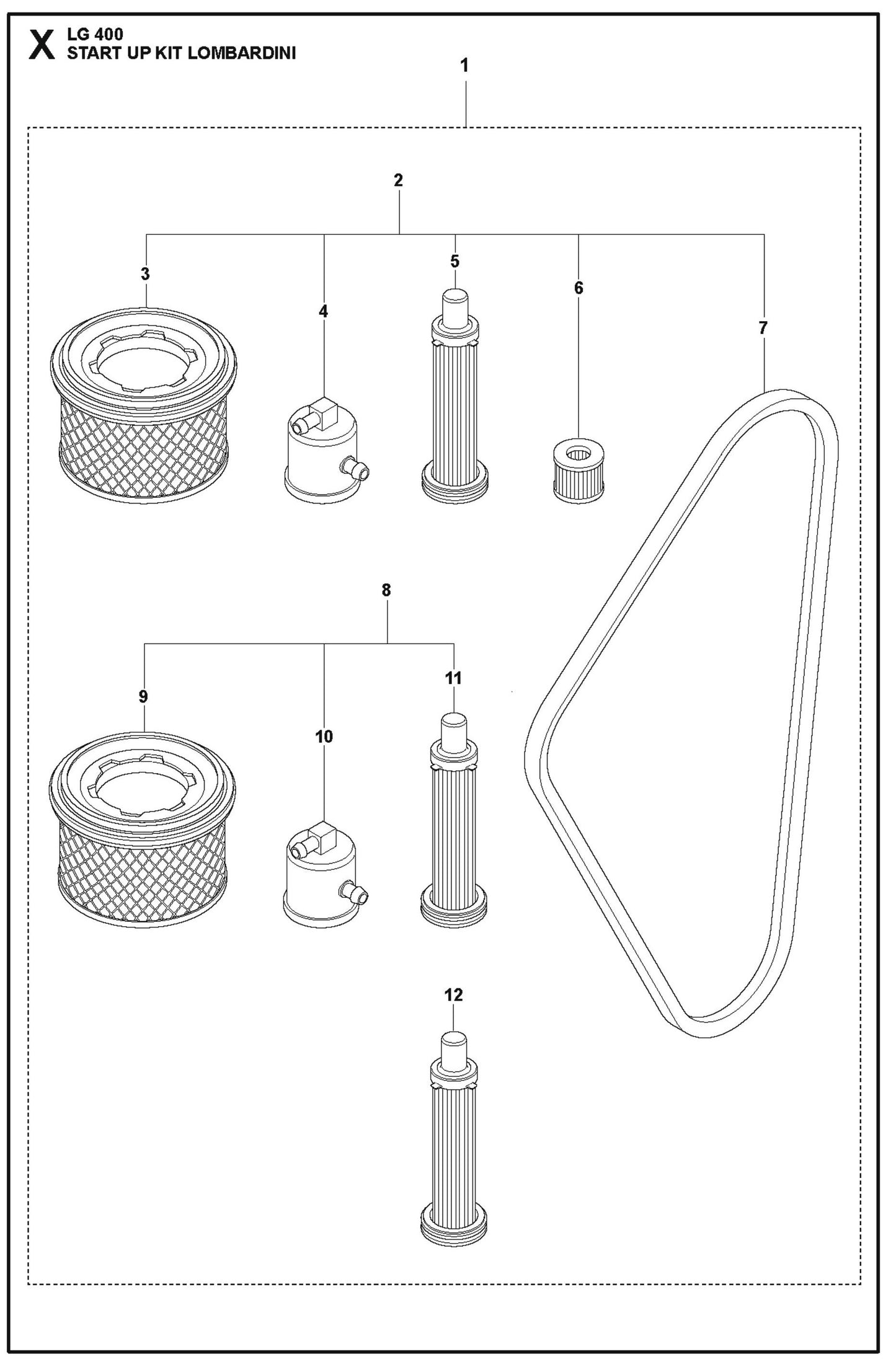 X LG 400
START UP KIT LOMBARDINI

1

2

3

4

5

6

7

8

9

10

11

12