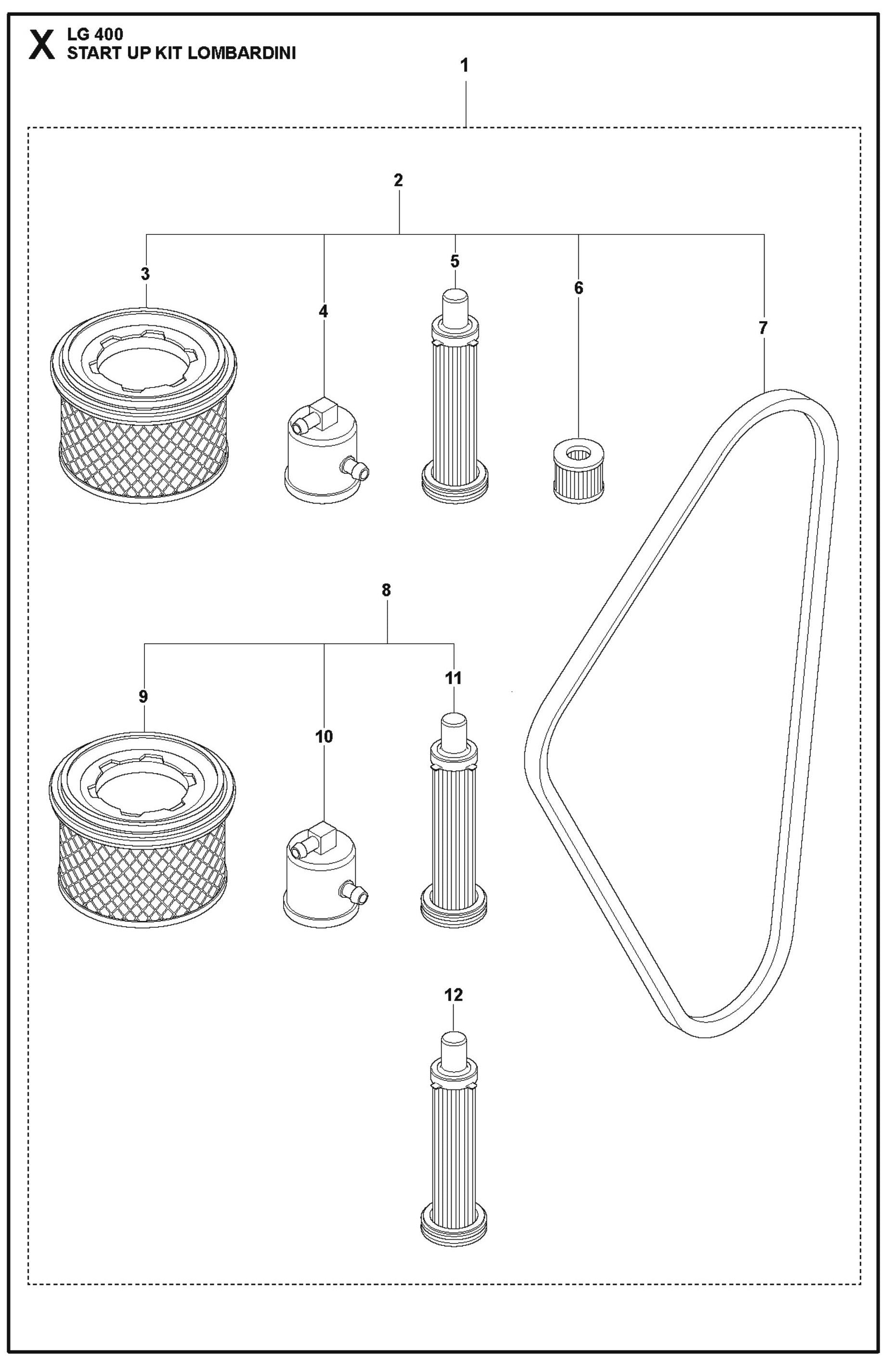 X LG 400
START UP KIT LOMBARDINI

1

2

3

4

5

6

7

8

9

10

11

12