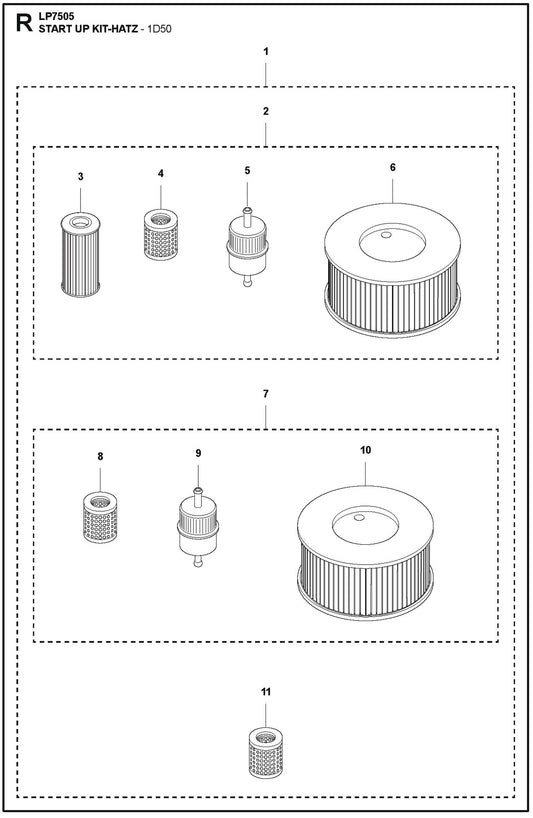 R LP7505
START UP KIT-HATZ - 1D50

1

2

3

4

5

6

7

8

9

10

11