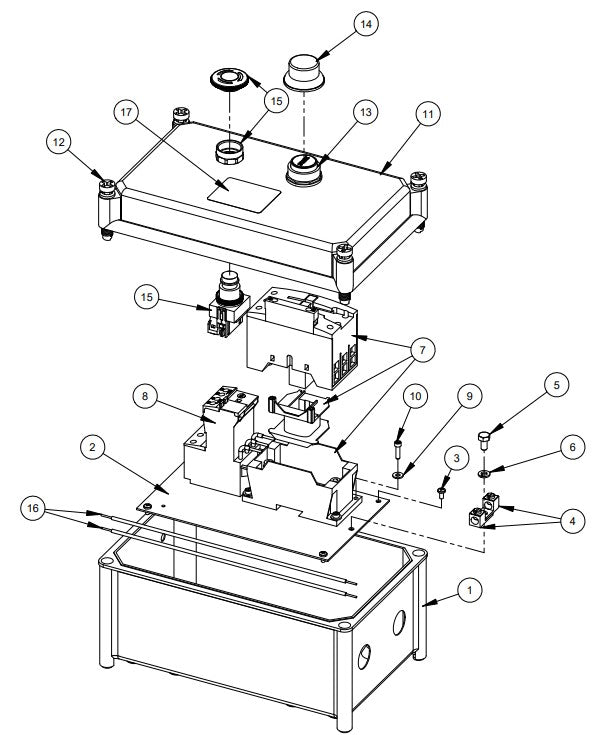 14
15
17
13
11
12
15
7
8
10
9
5
2
3
6
16
4
1