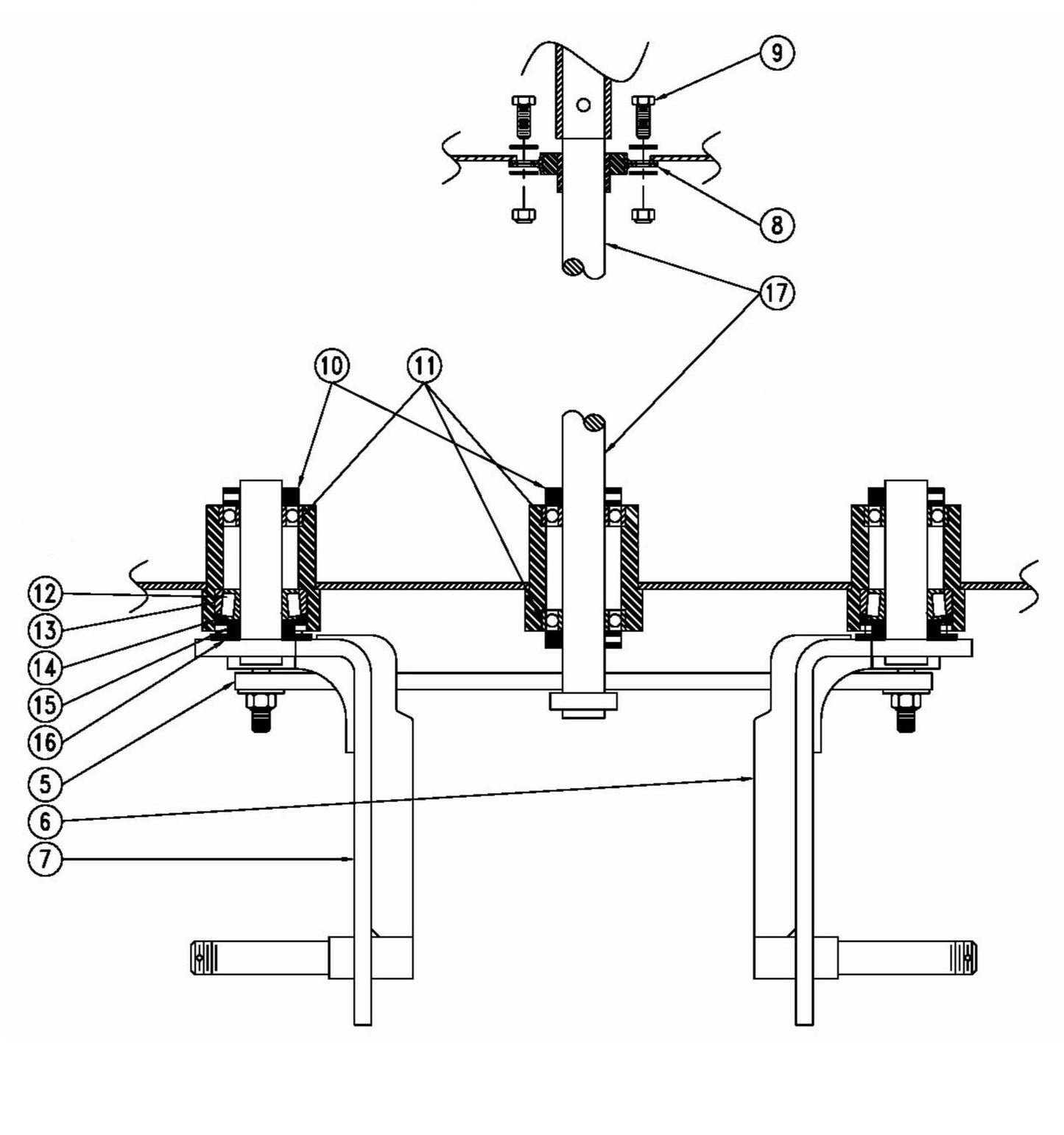 9
8
17
10
11
12
13
14
15
16
5
6
7