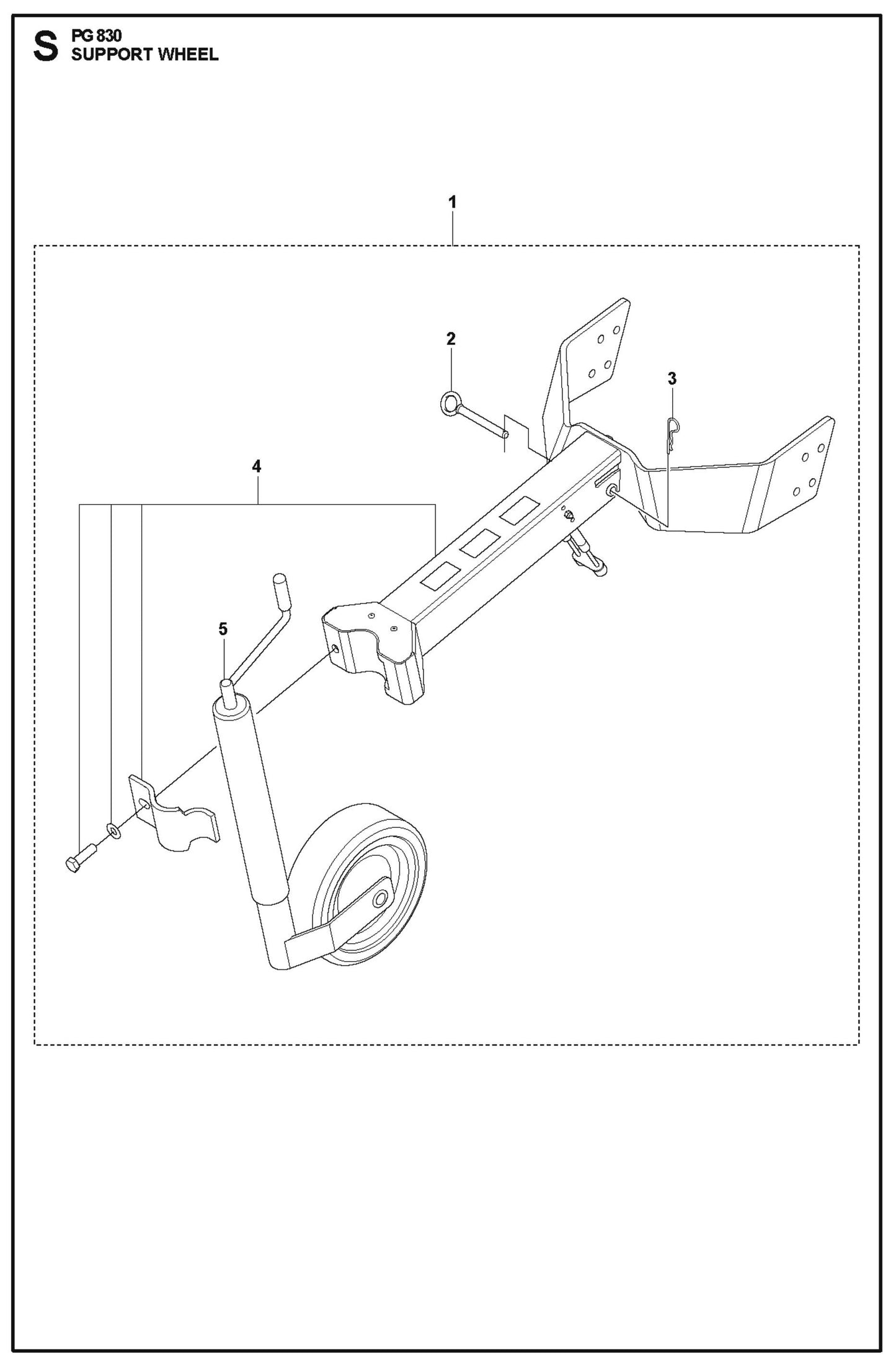 S PG 830
SUPPORT WHEEL

1

2

3

4

5